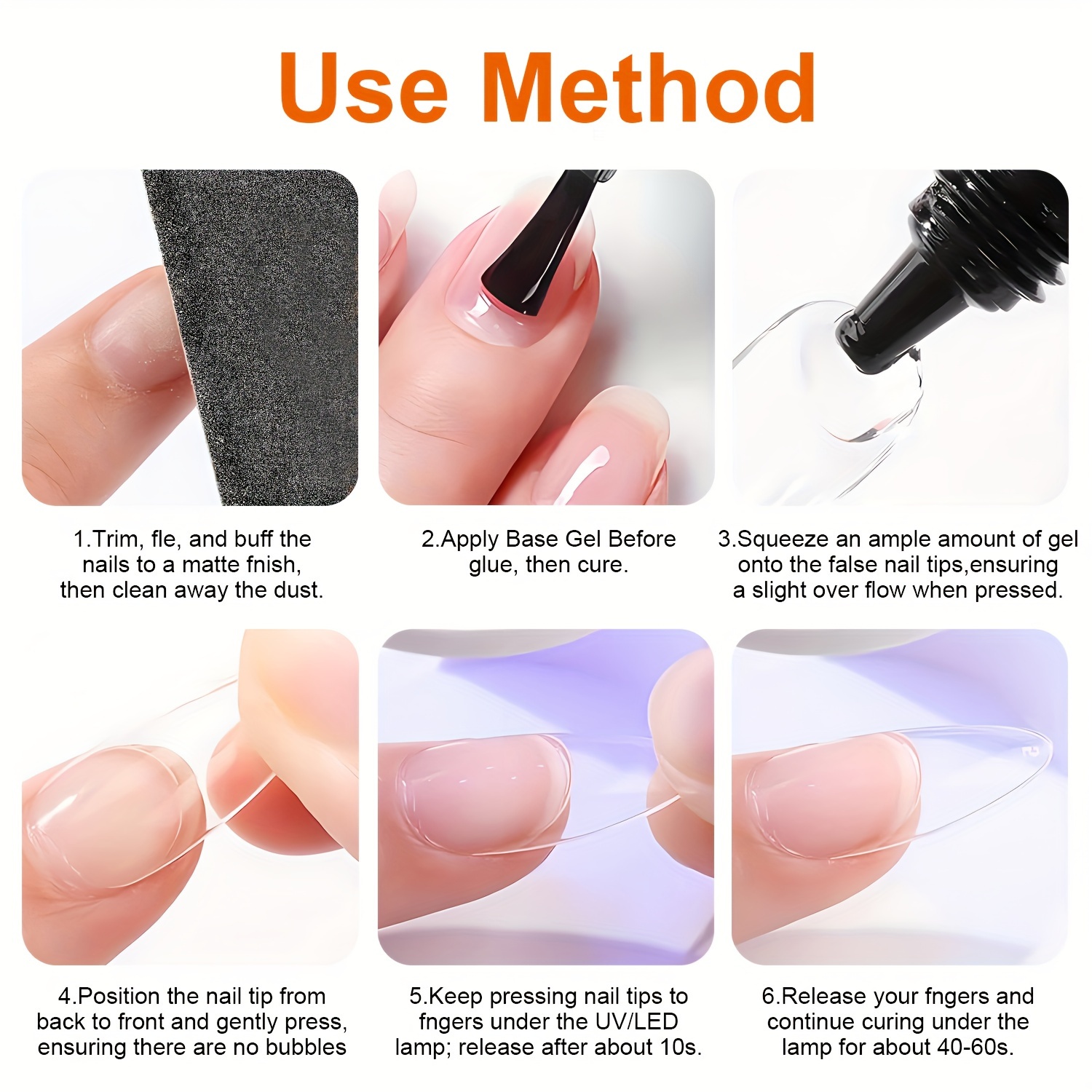 Use Method

1.Trim, fle, and buff the nails to a matte fnish, then clean away the dust.

2.Apply Base Gel Before glue, then cure.

3.Squeeze an ample amount of gel onto the false nail tips,ensuring a slight over flow when pressed.

4.Position the nail tip from back to front and gently press, ensuring there are no bubbles

5.Keep pressing nail tips to fngers under the UV/LED lamp; release after about 10s.

6.Release your fngers and continue curing under the lamp for about 40-60s.