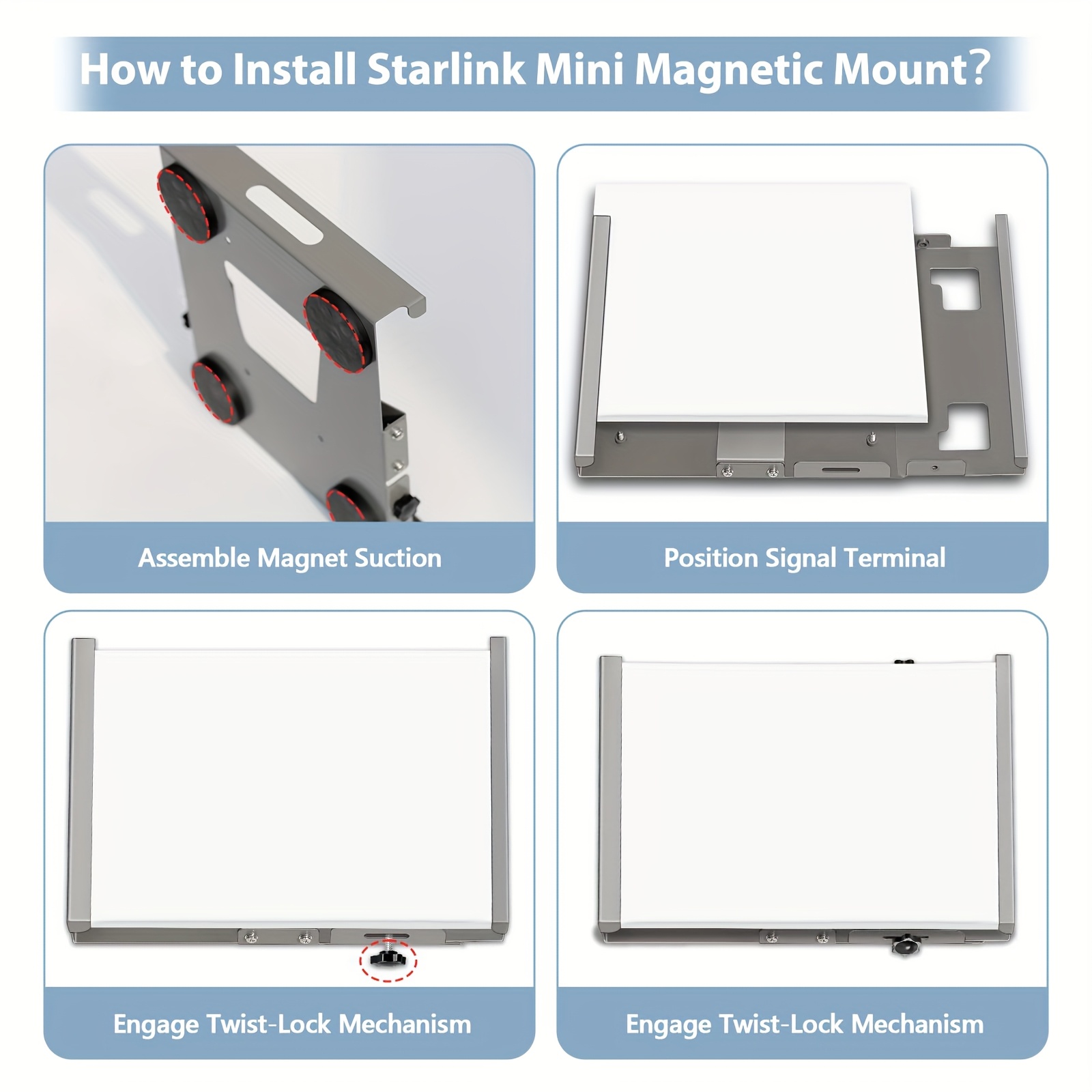 How to Install Starlink Mini Magnetic Mount?

Assemble Magnet Suction

Position Signal Terminal

Engage Twist-Lock Mechanism

Engage Twist-Lock Mechanism