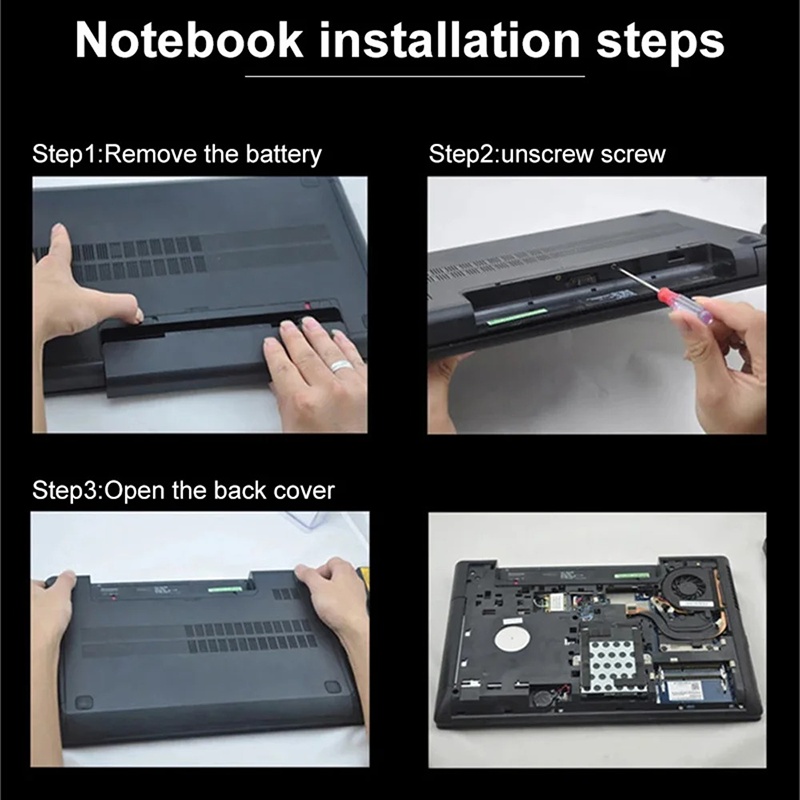 Notebook installation steps

Step1:Remove the battery

Step2:unscrew screw

Step3:Open the back cover