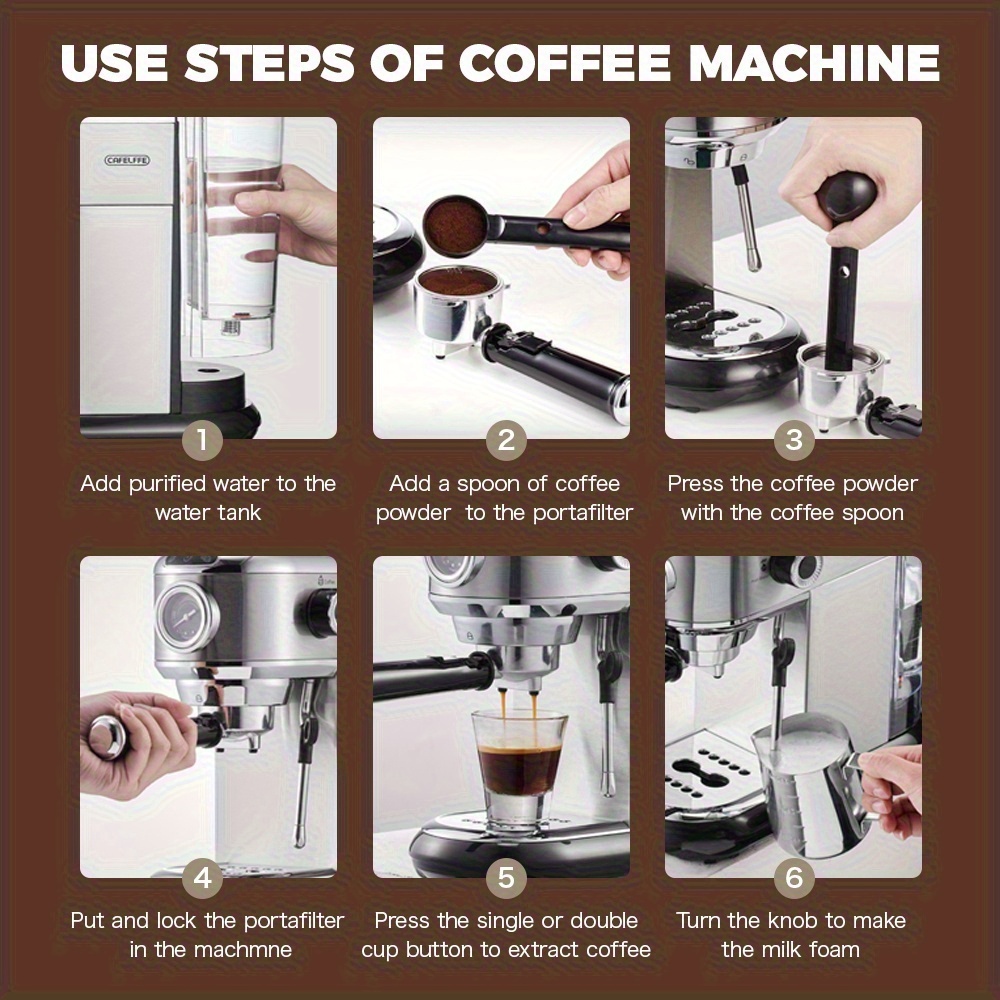 USE STEPS OF COFFEE MACHINE

CAFELFFE

1
Add purified water to the water tank

2
Add a spoon of coffee powder  to the portafilter

3
Press the coffee powder with the coffee spoon

4
Put and lock the portafilter in the machmne

5
Press the single or double cup button to extract coffee

6
Turn the knob to make the milk foam