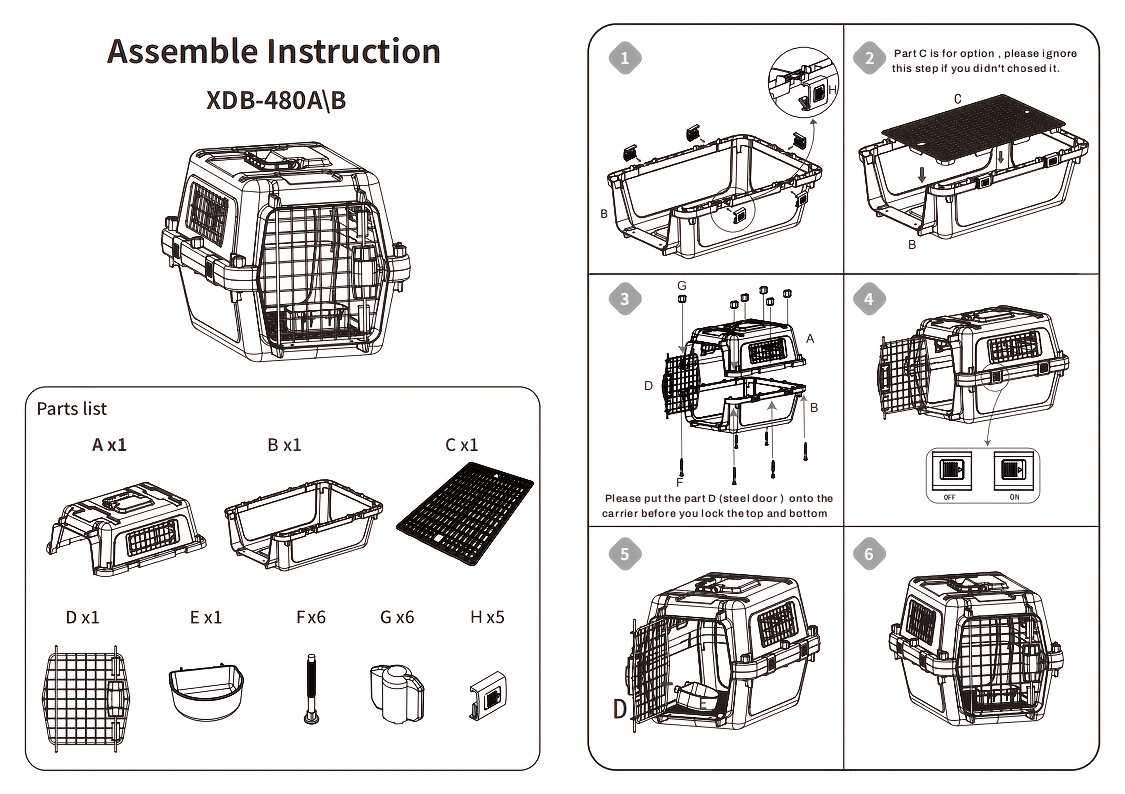 Assemble Instruction

XDB-480A\B

Parts list

A x1

B x1

C x1

D x1

E x1

F x6

G x6

H x5

1

H

B

2

Part C is for option , please ignore this step if you didn't chosed it.

C

B

3

G

A

D

B

F

Please put the part D (steel door ) onto the carrier before you lock the top and bottom

4

OFF

ON

5

D

E

6