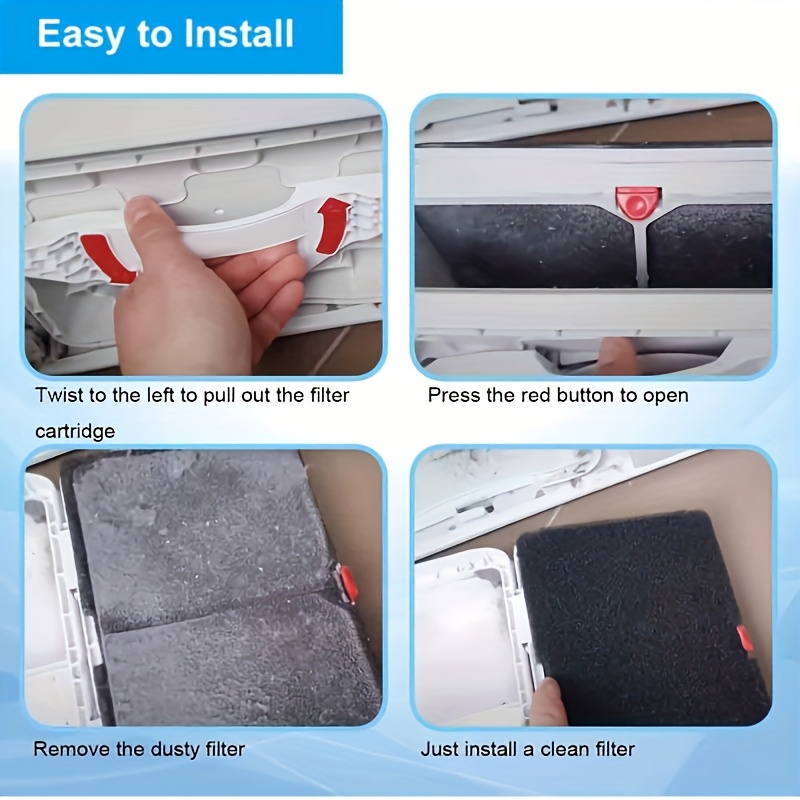 Easy to Install

Twist to the left to pull out the filter cartridge

Press the red button to open

Remove the dusty filter

Just install a clean filter