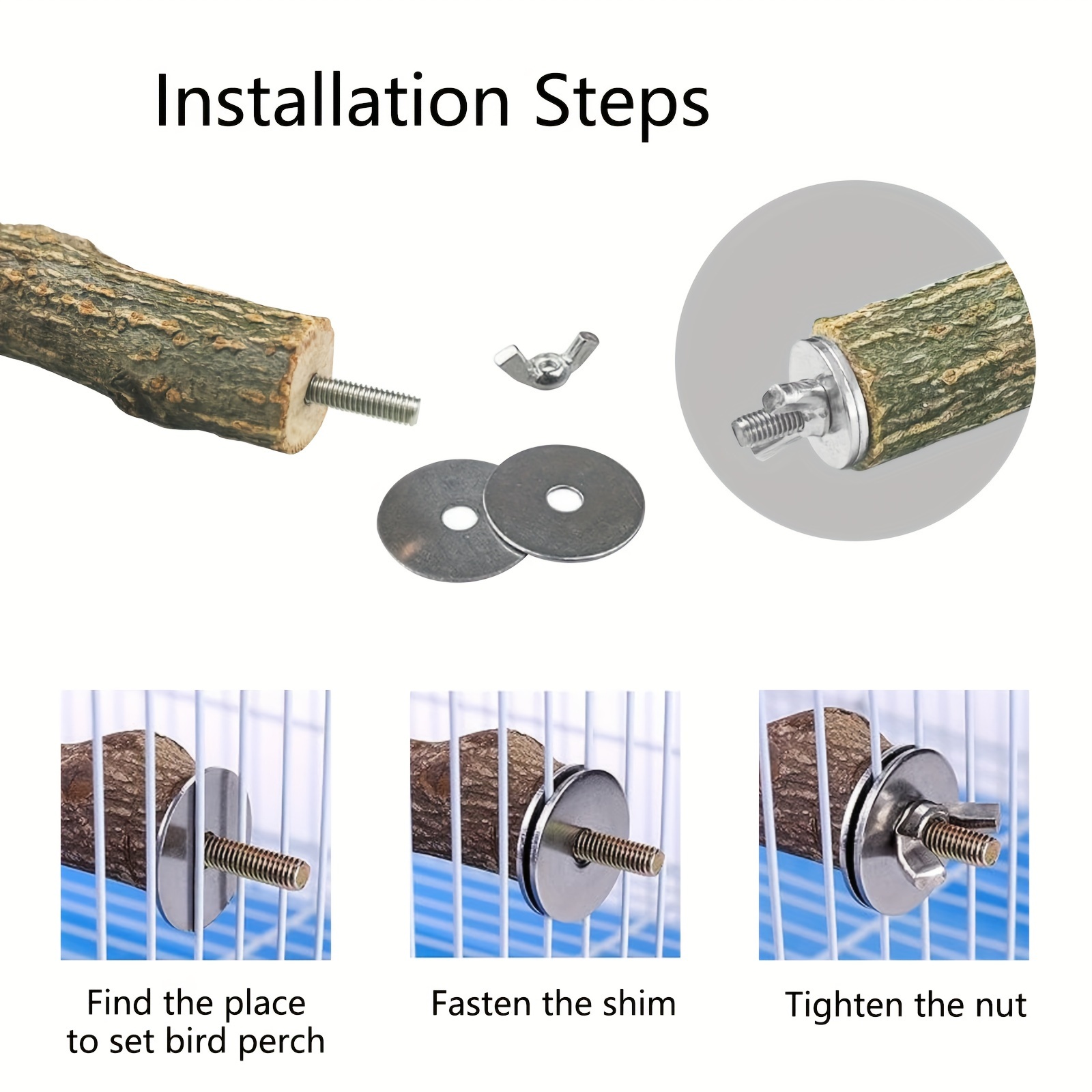 Installation Steps

Find the place to set bird perch

Fasten the shim

Tighten the nut