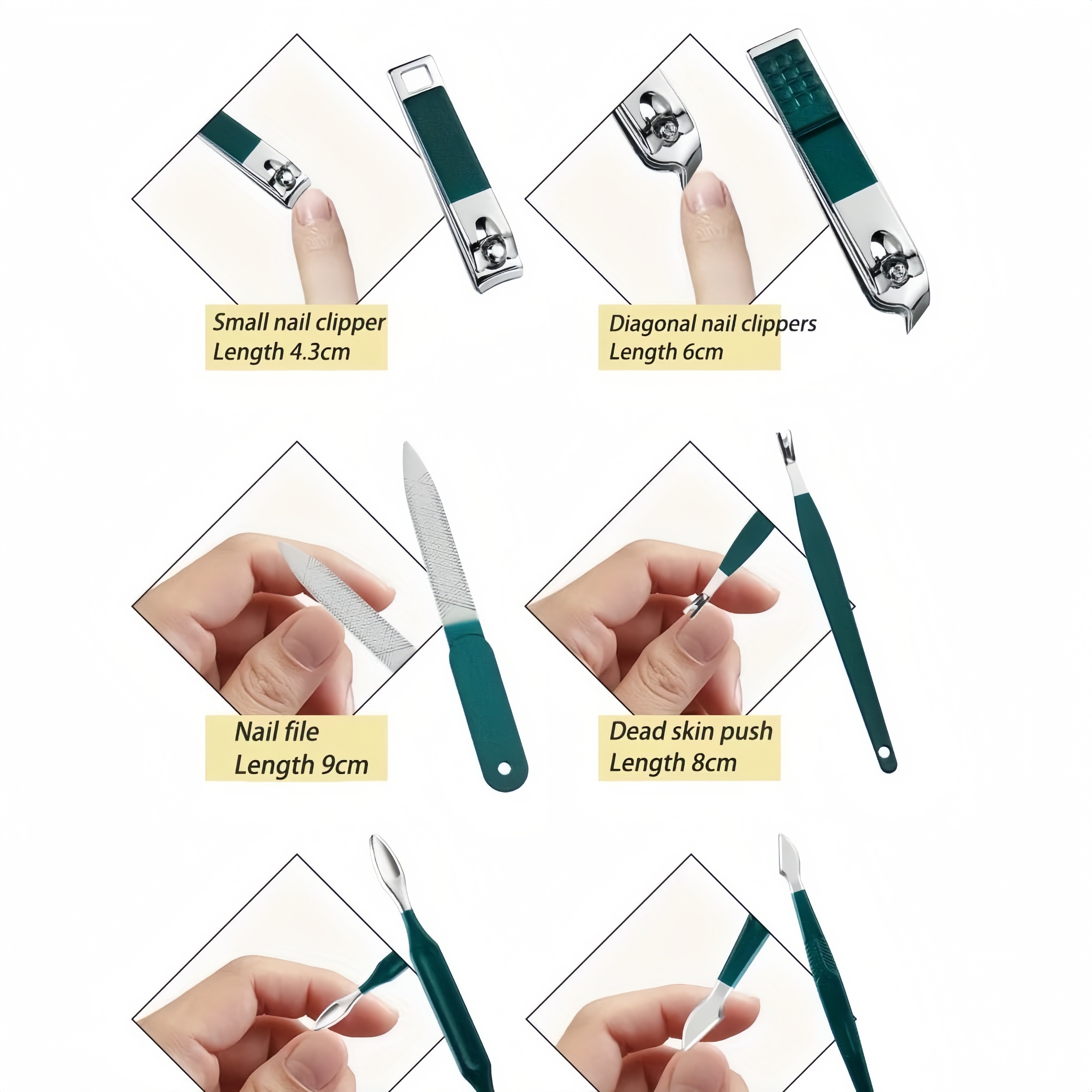 Small nail clipper
Length 4.3cm

Diagonal nail clippers
Length 6cm

Nail file
Length 9cm

Dead skin push
Length 8cm