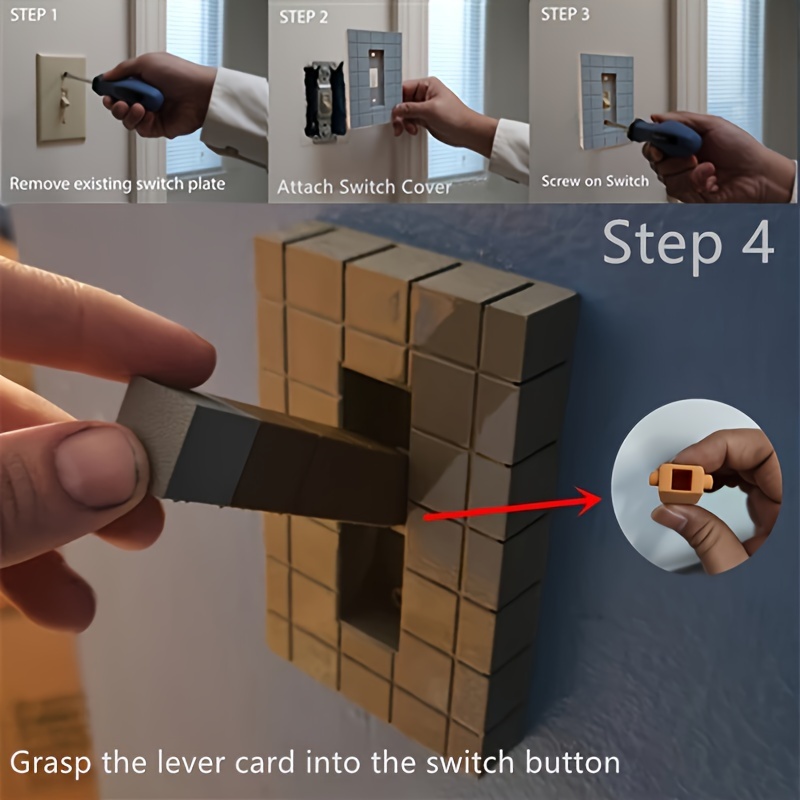 STEP 1

Remove existing switch plate

STEP 2

Attach Switch Cover

STEP 3

Screw on Switch

Step 4

Grasp the lever card into the switch button