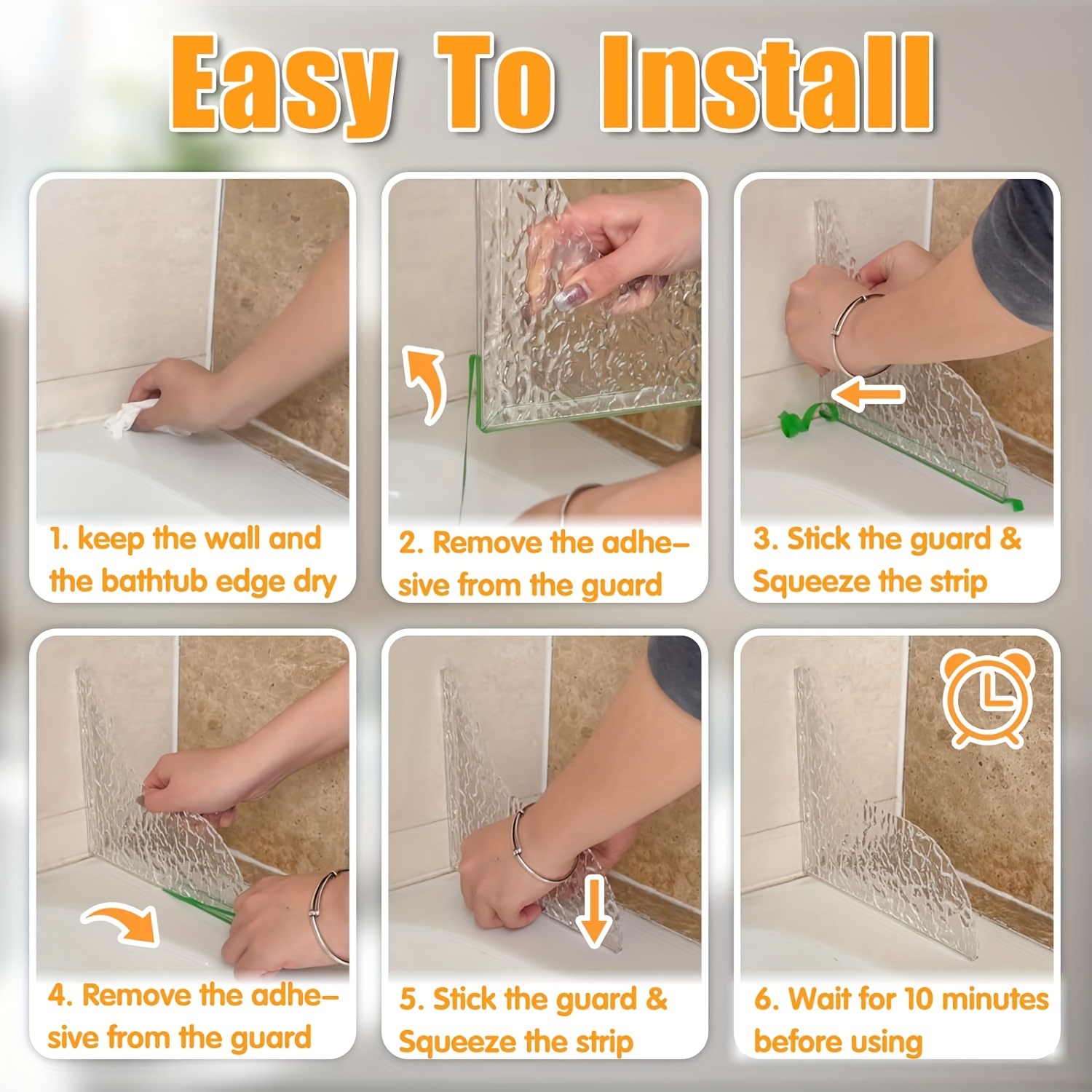 Easy To Install

1. keep the wall and the bathtub edge dry

2. Remove the adhesive from the guard

3. Stick the guard & Squeeze the strip

4. Remove the adhesive from the guard

5. Stick the guard & Squeeze the strip

6. Wait for 10 minutes before using