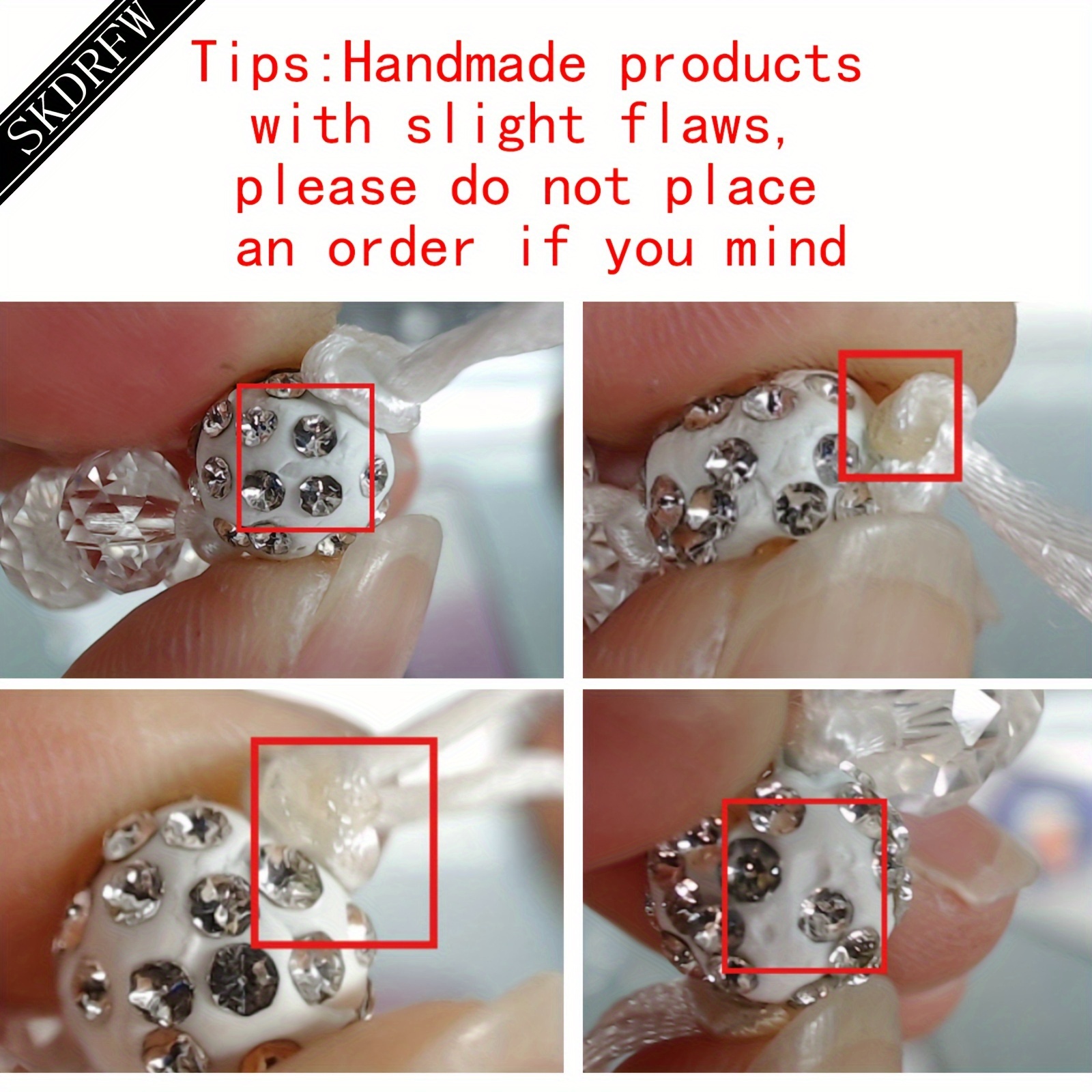 SKDRFW

Tips:Handmade products with slight flaws, please do not place an order if you mind