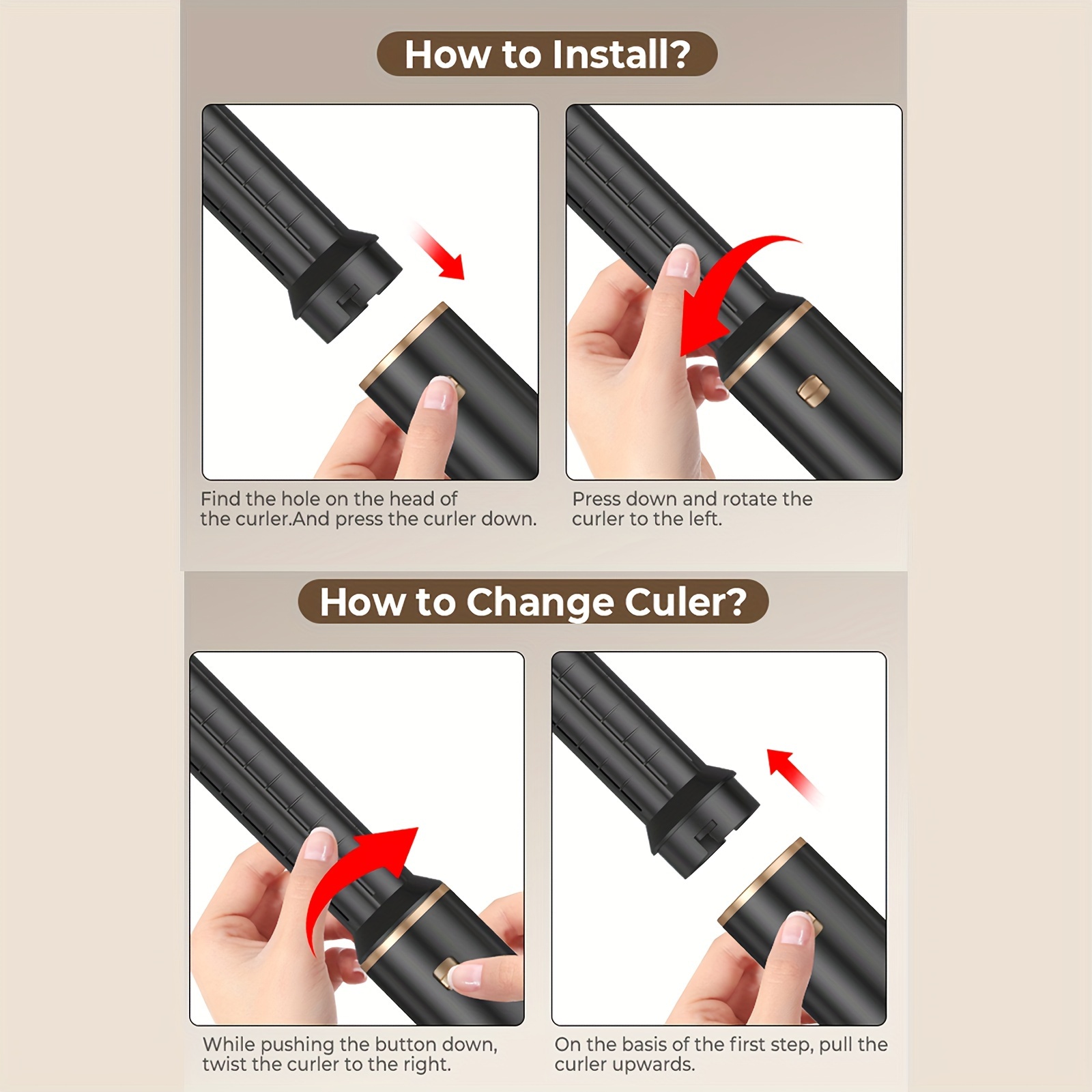 How to Install?

Find the hole on the head of the curler.And press the curler down.

Press down and rotate the curler to the left.

How to Change Culer?

While pushing the button down, twist the curler to the right.

On the basis of the first step, pull the curler upwards.