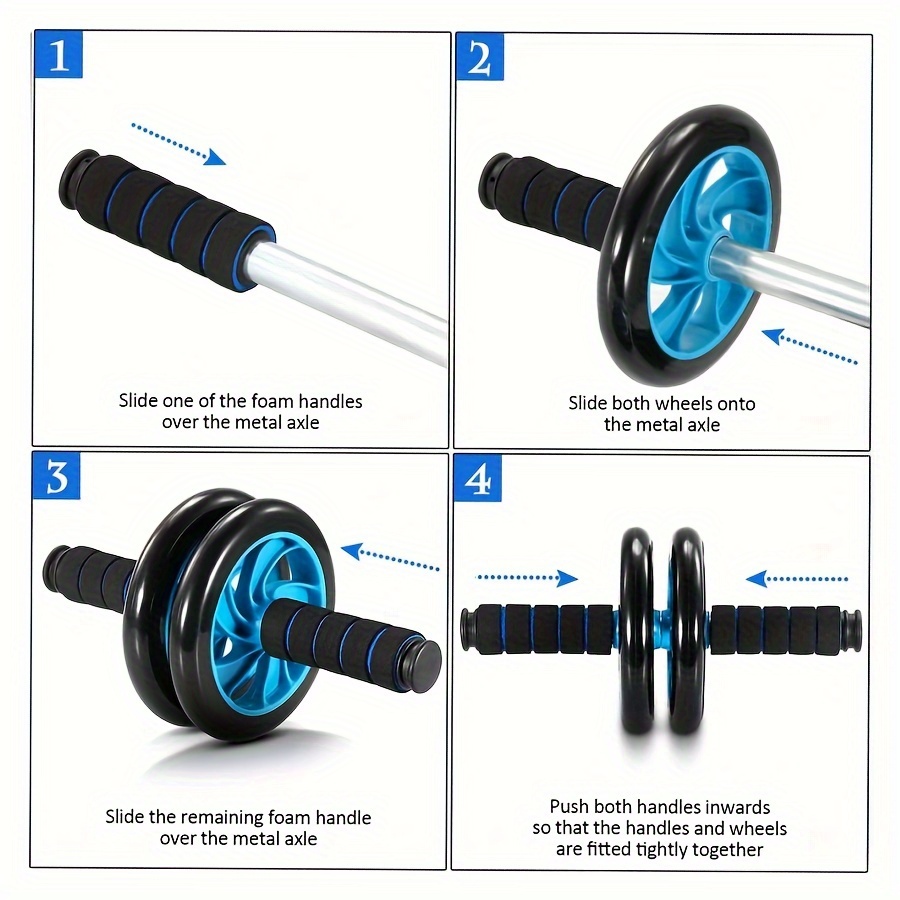 1

Slide one of the foam handles over the metal axle

2

Slide both wheels onto the metal axle

3

Slide the remaining foam handle over the metal axle

4

Push both handles inwards so that the handles and wheels are fitted tightly together