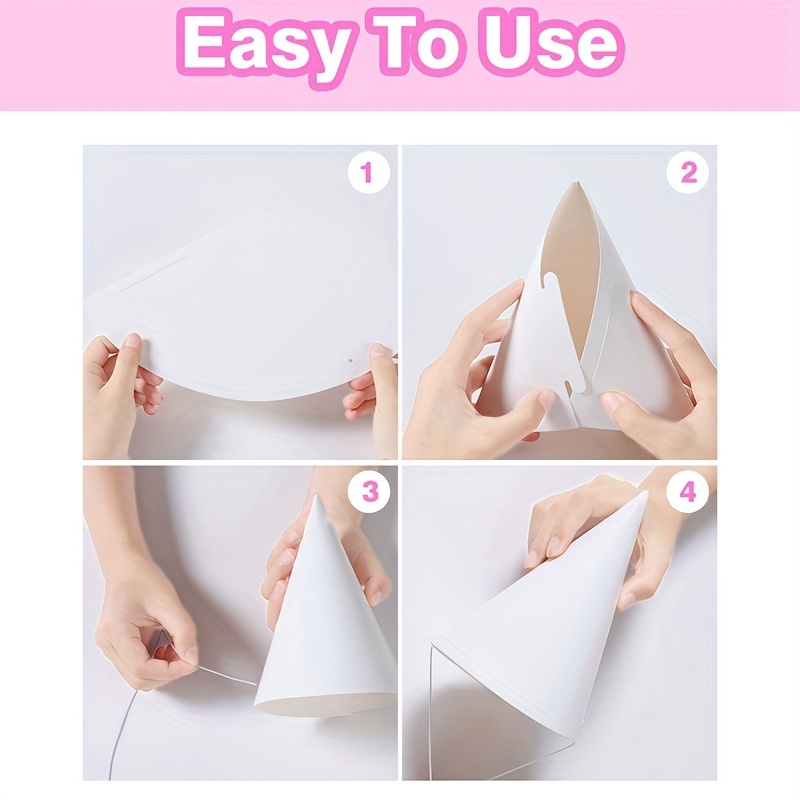 Easy To Use

1

2

3

4