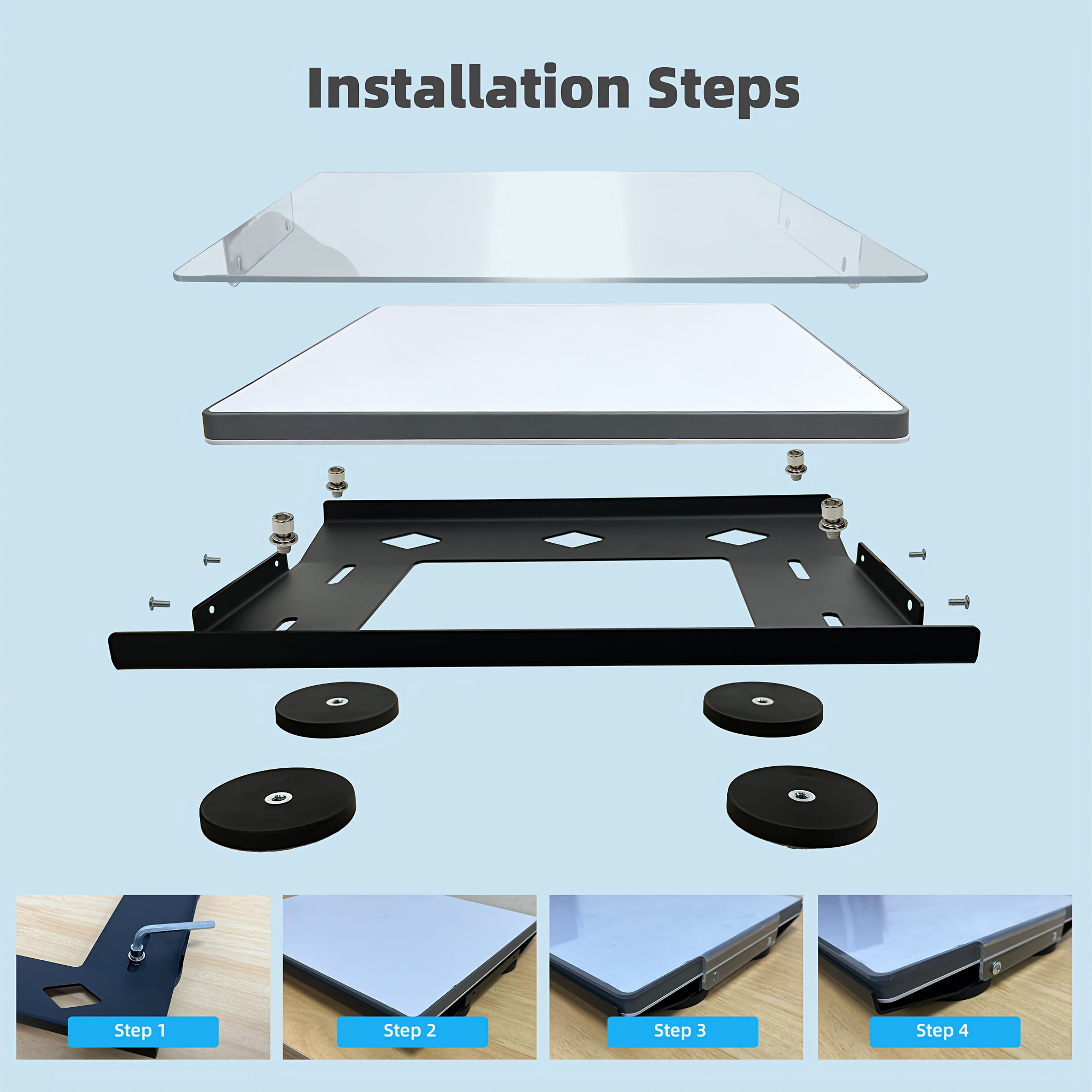 Installation Steps

Step 1

Step 2

Step 3

Step 4