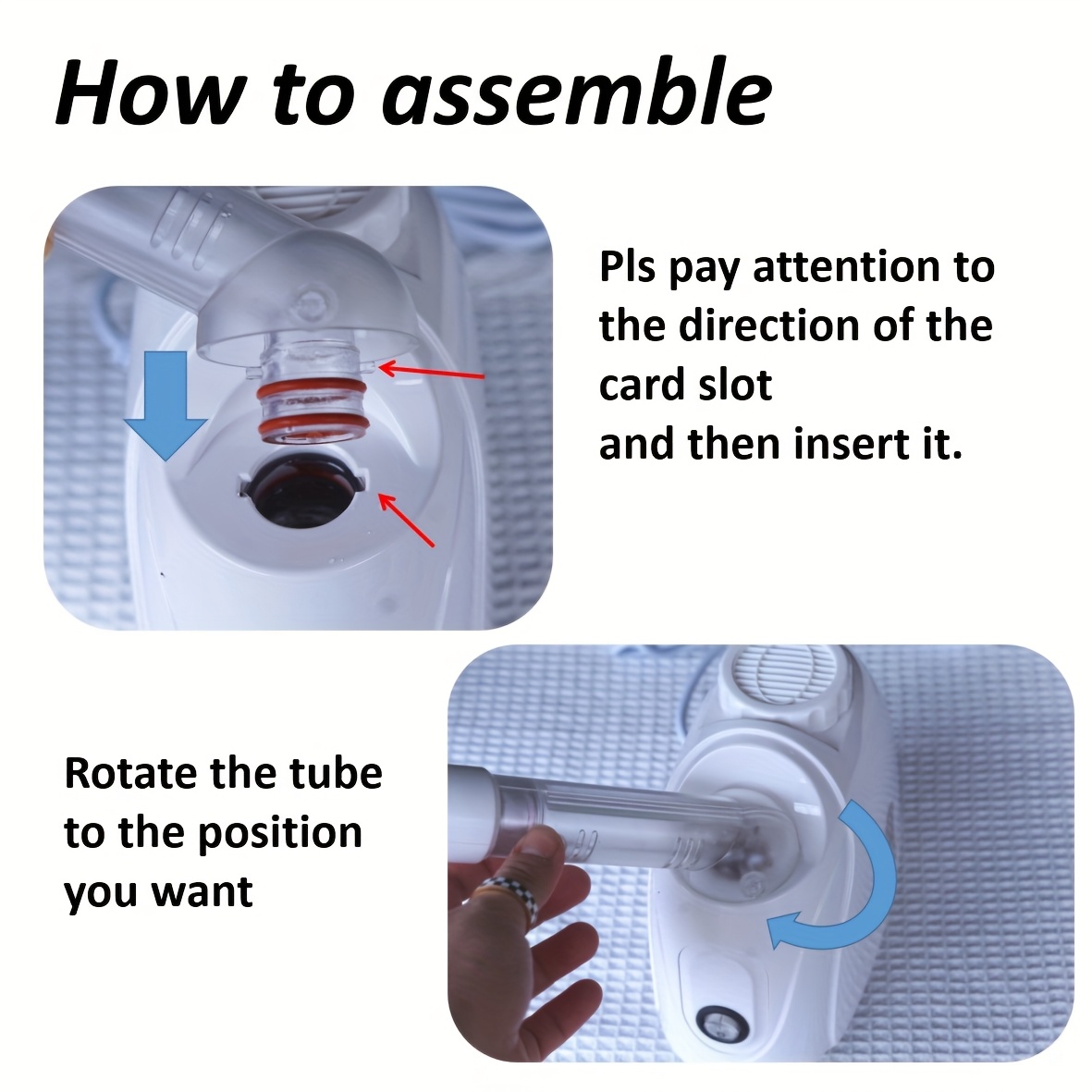 How to assemble

Pls pay attention to the direction of the card slot
and then insert it.

Rotate the tube to the position you want