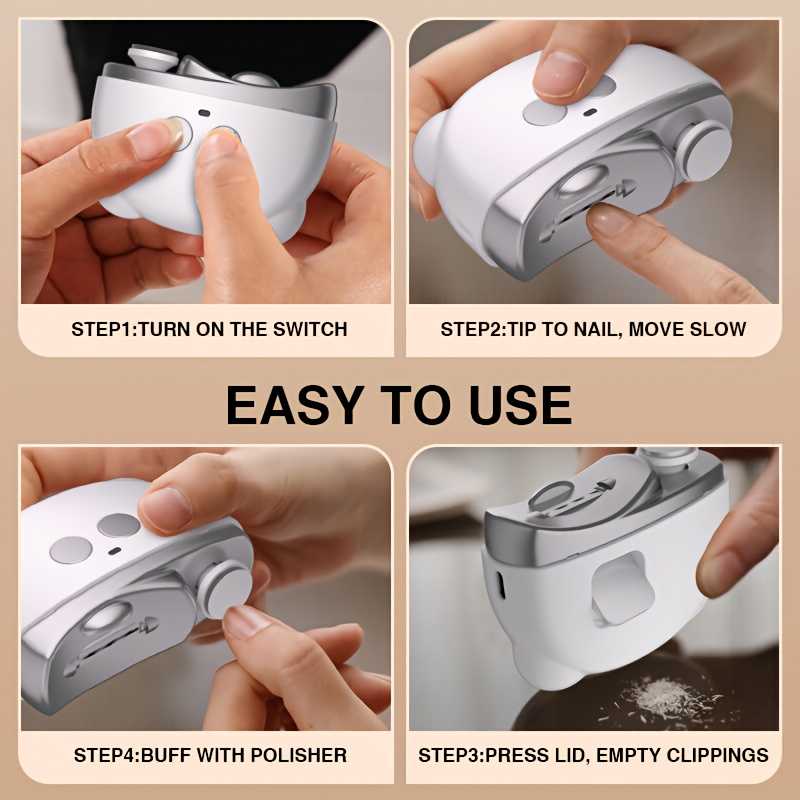 STEP1:TURN ON THE SWITCH

STEP2:TIP TO NAIL, MOVE SLOW

EASY TO USE

STEP4:BUFF WITH POLISHER

STEP3:PRESS LID, EMPTY CLIPPINGS