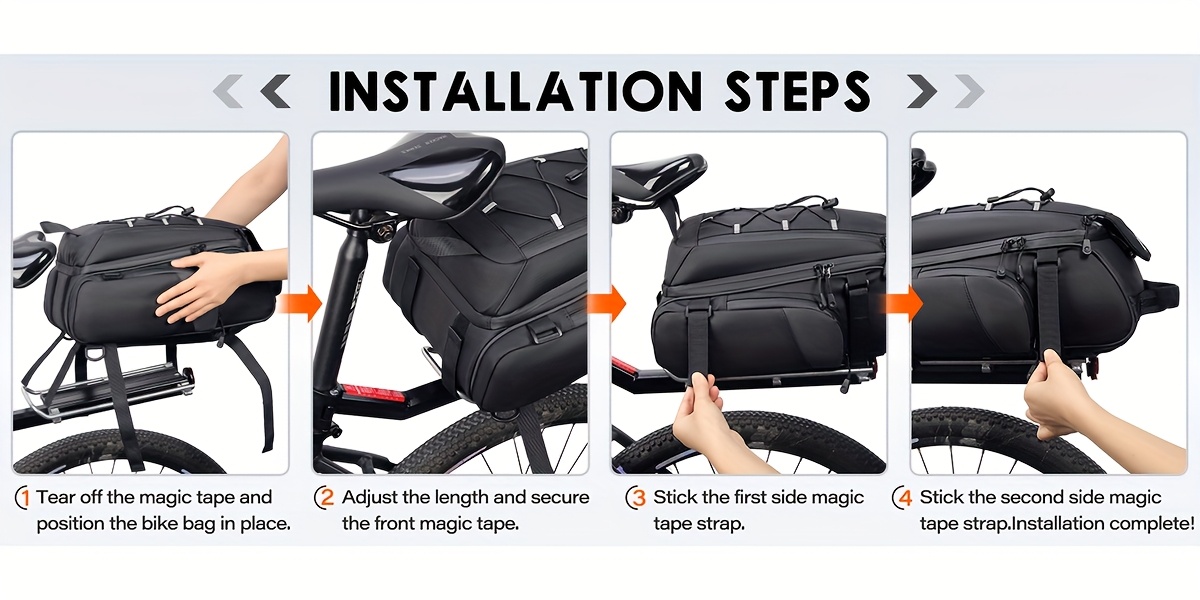 INSTALLATION STEPS

1 Tear off the magic tape and position the bike bag in place.

2 Adjust the length and secure the front magic tape.

3 Stick the first side magic tape strap.

4 Stick the second side magic tape strap.Installation complete!