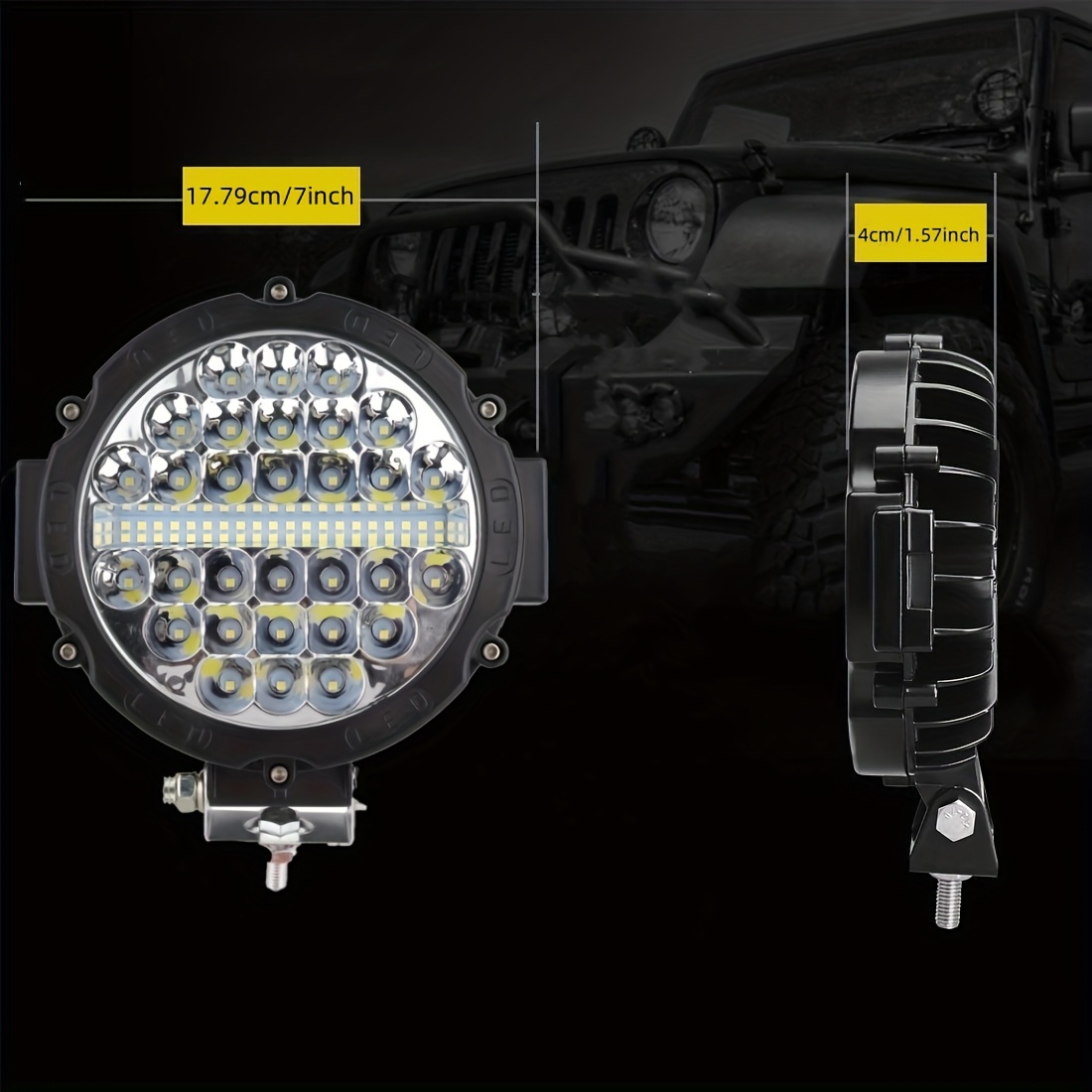 17.79cm/7inch

4cm/1.57inch

LED

LED

LED

LED