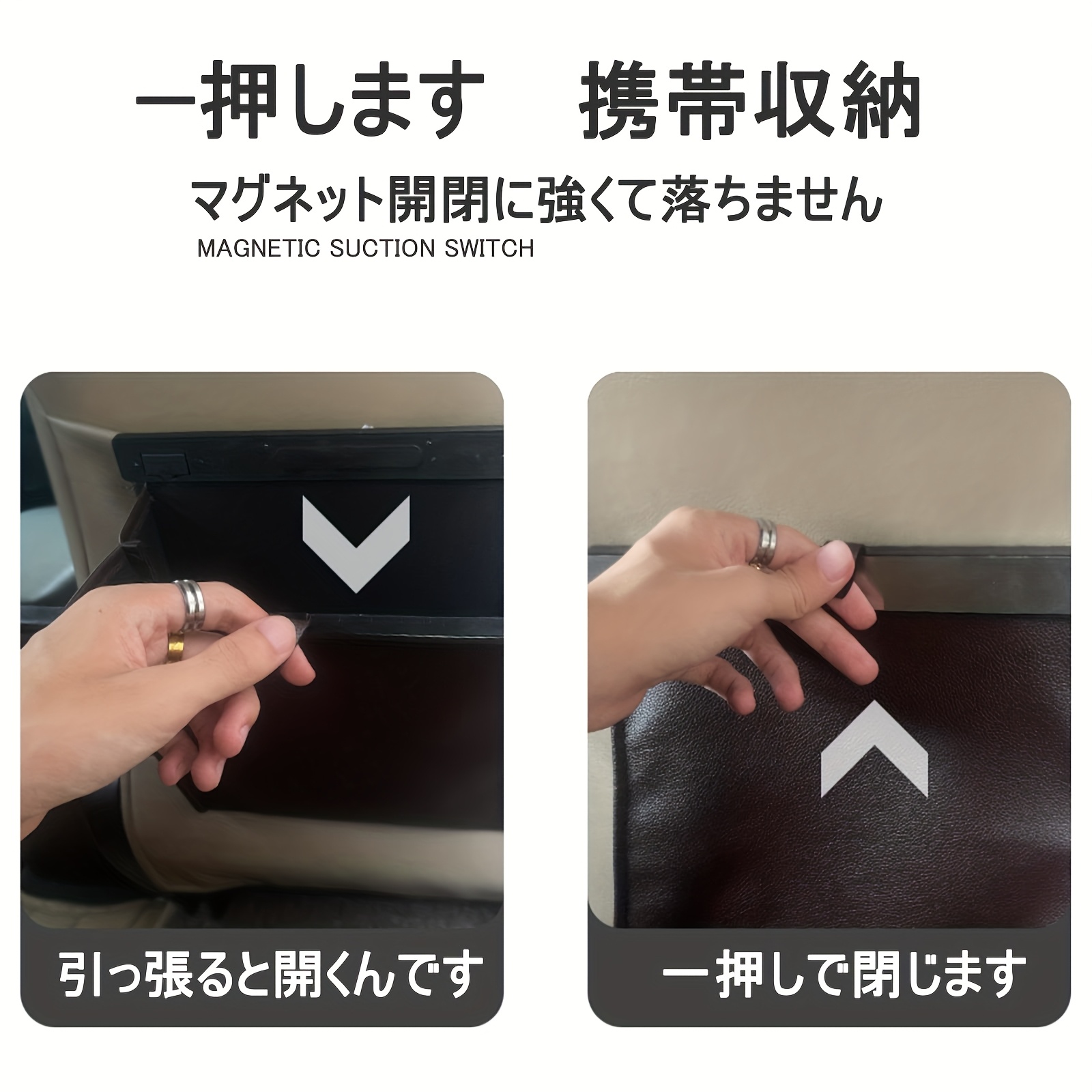 一押します　携帯収納

マグネット開閉に強くて落ちません

MAGNETIC SUCTION SWITCH

引っ張ると開くんです

一押しで閉じます