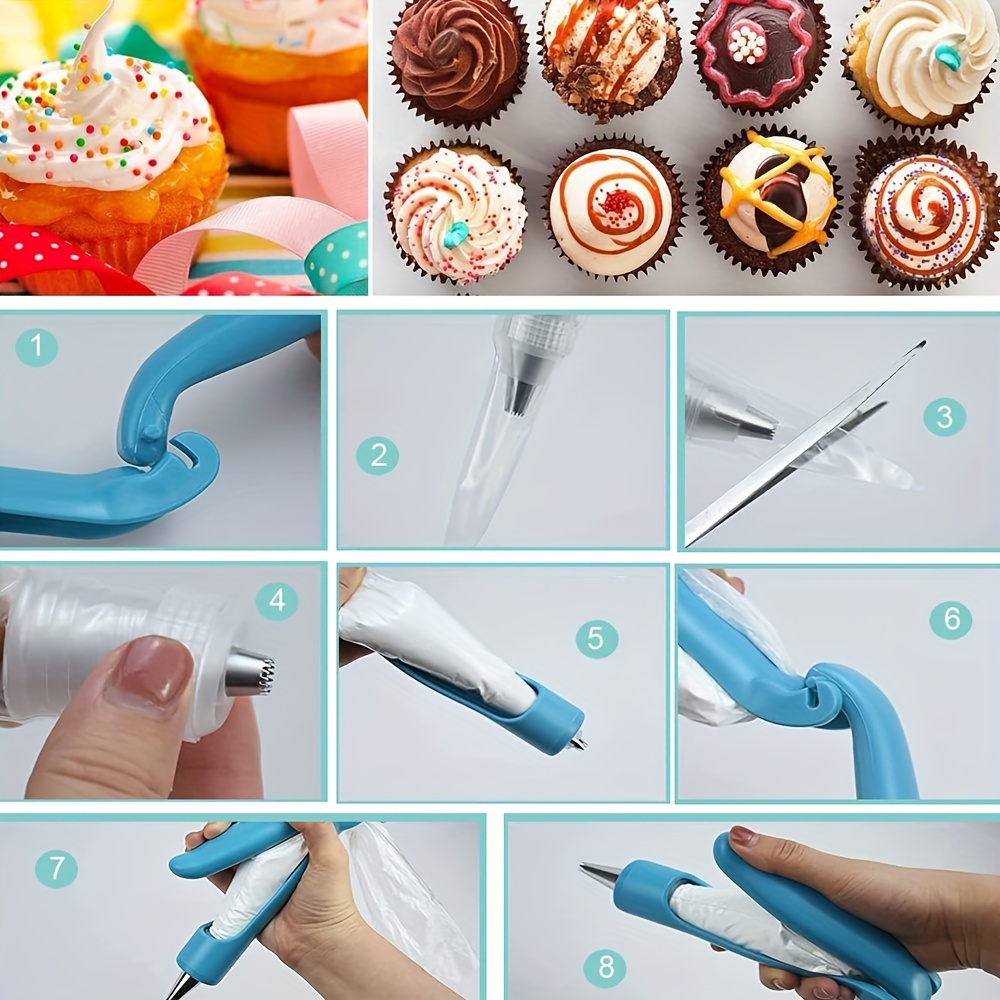 1
2
3
4
5
6
7
8