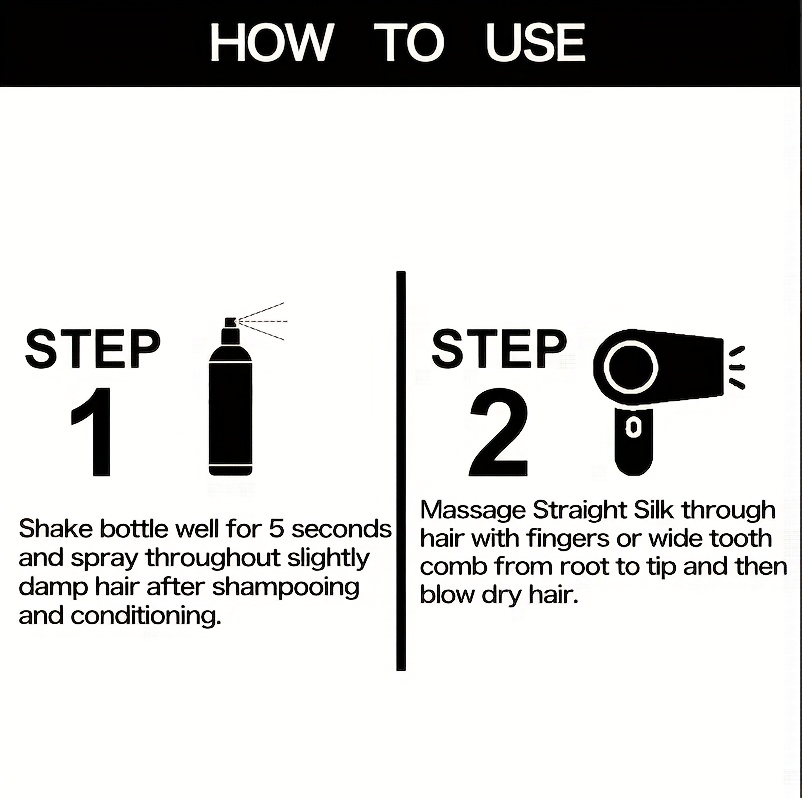 HOW TO USE

STEP 1

Shake bottle well for 5 seconds and spray throughout slightly damp hair after shampooing and conditioning.

STEP 2

Massage Straight Silk through hair with fingers or wide tooth comb from root to tip and then blow dry hair.