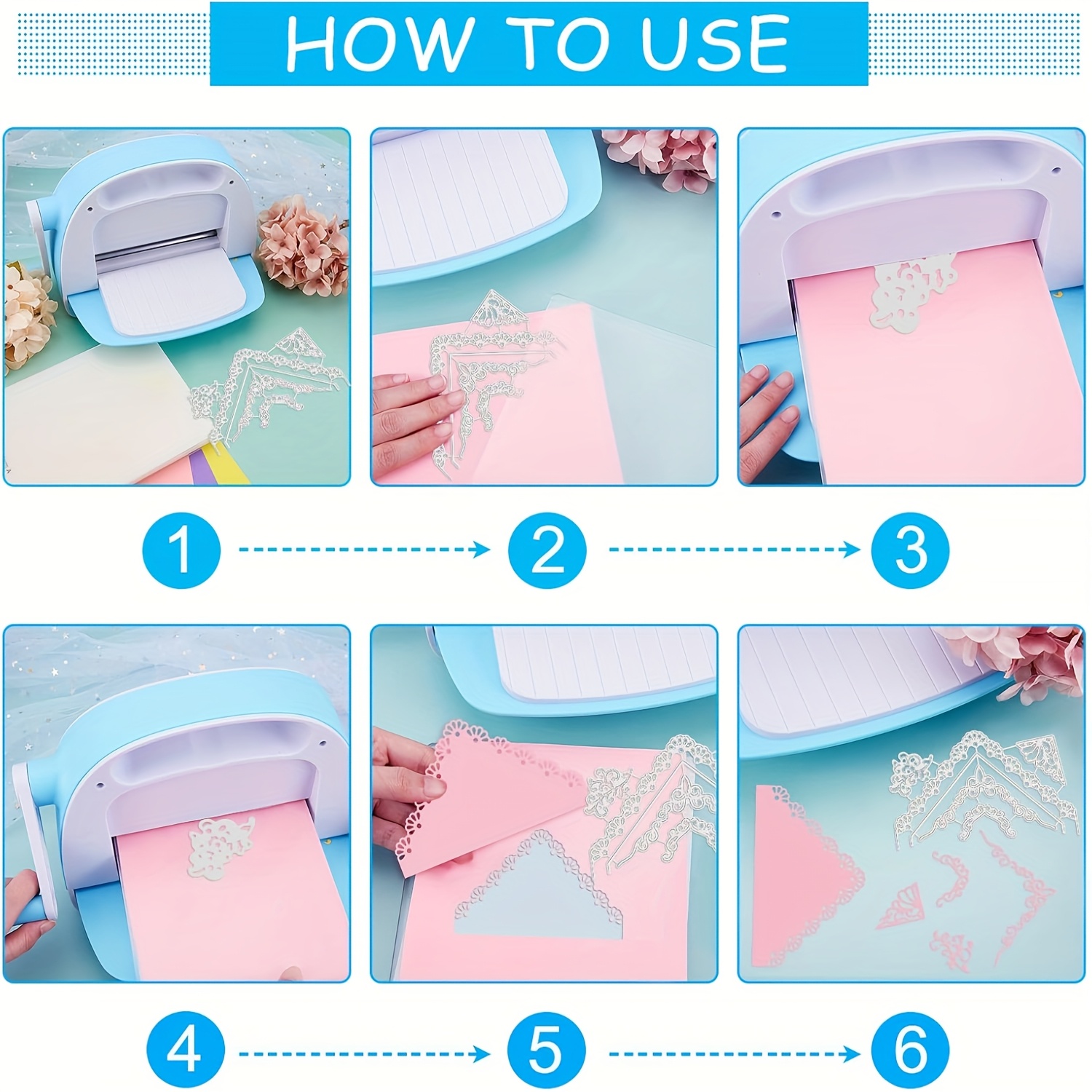 HOW TO USE

1

2

3

4

5

6