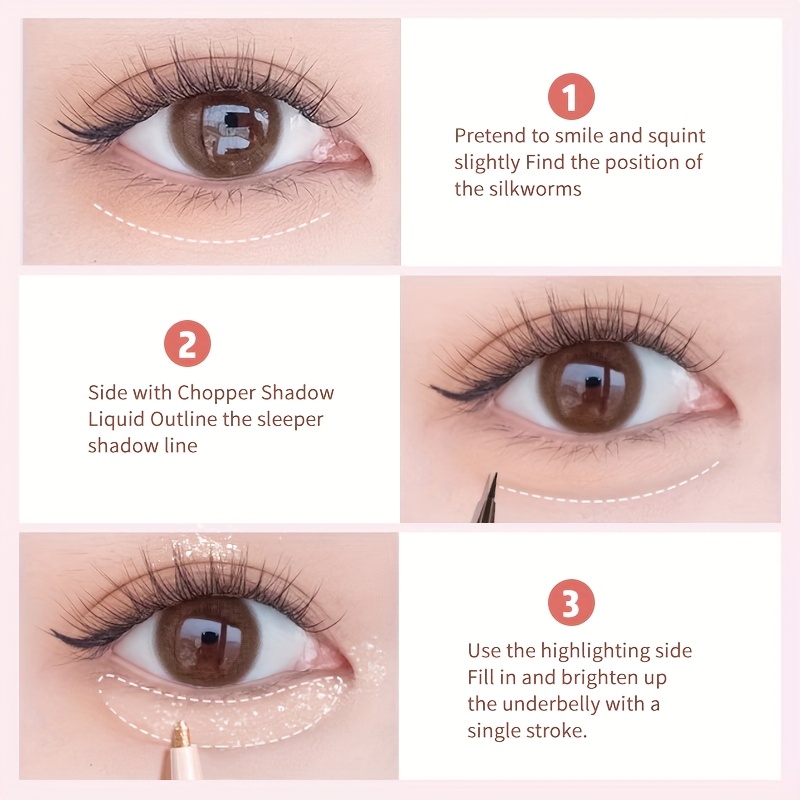 1

Pretend to smile and squint slightly Find the position of the silkworms

2

Side with Chopper Shadow Liquid Outline the sleeper shadow line

3

Use the highlighting side Fill in and brighten up the underbelly with a single stroke.