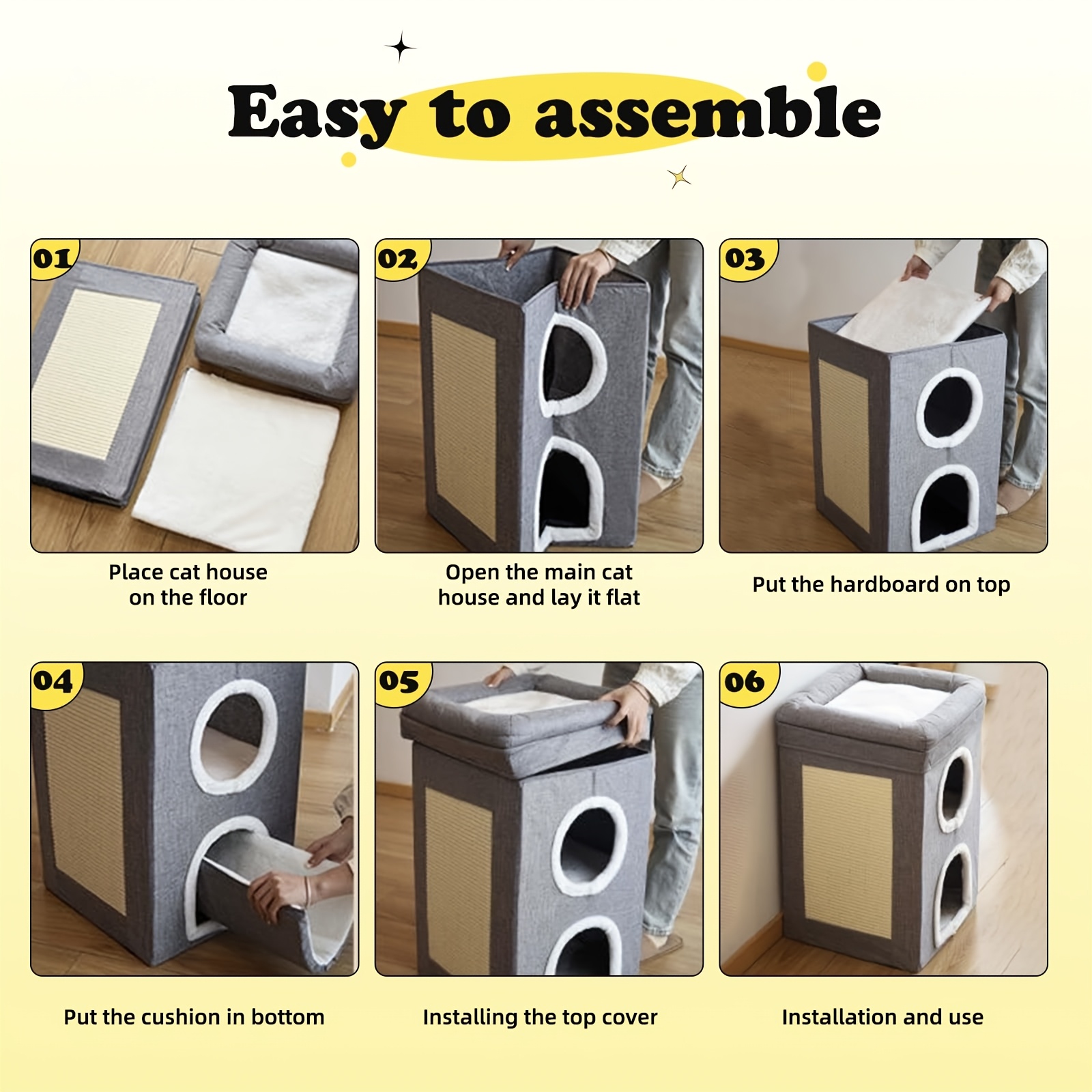 Easy to assemble

01
Place cat house on the floor

02
Open the main cat house and lay it flat

03
Put the hardboard on top

04
Put the cushion in bottom

05
Installing the top cover

06
Installation and use