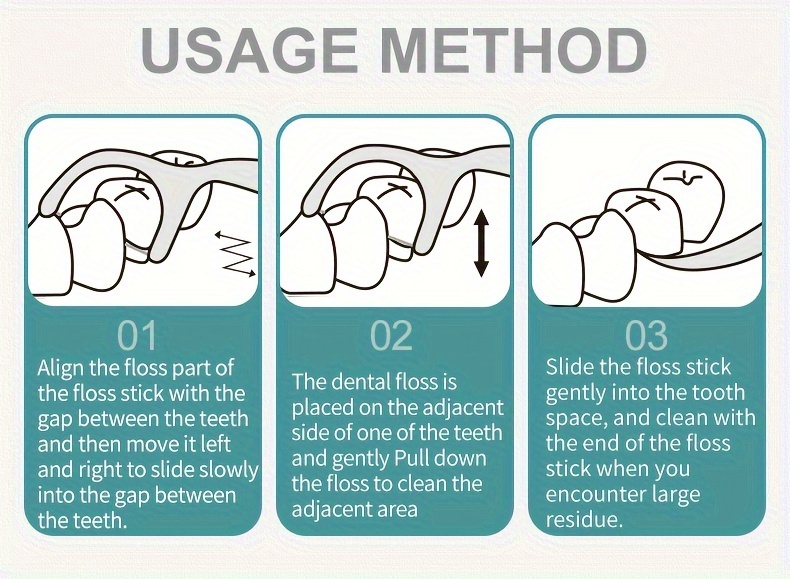 USAGE METHOD

01
Align the floss part of the floss stick with the gap between the teeth and then move it left and right to slide slowly into the gap between the teeth.

02
The dental floss is placed on the adjacent side of one of the teeth and gently Pull down the floss to clean the adjacent area

03
Slide the floss stick gently into the tooth space, and clean with the end of the floss stick when you encounter large residue.