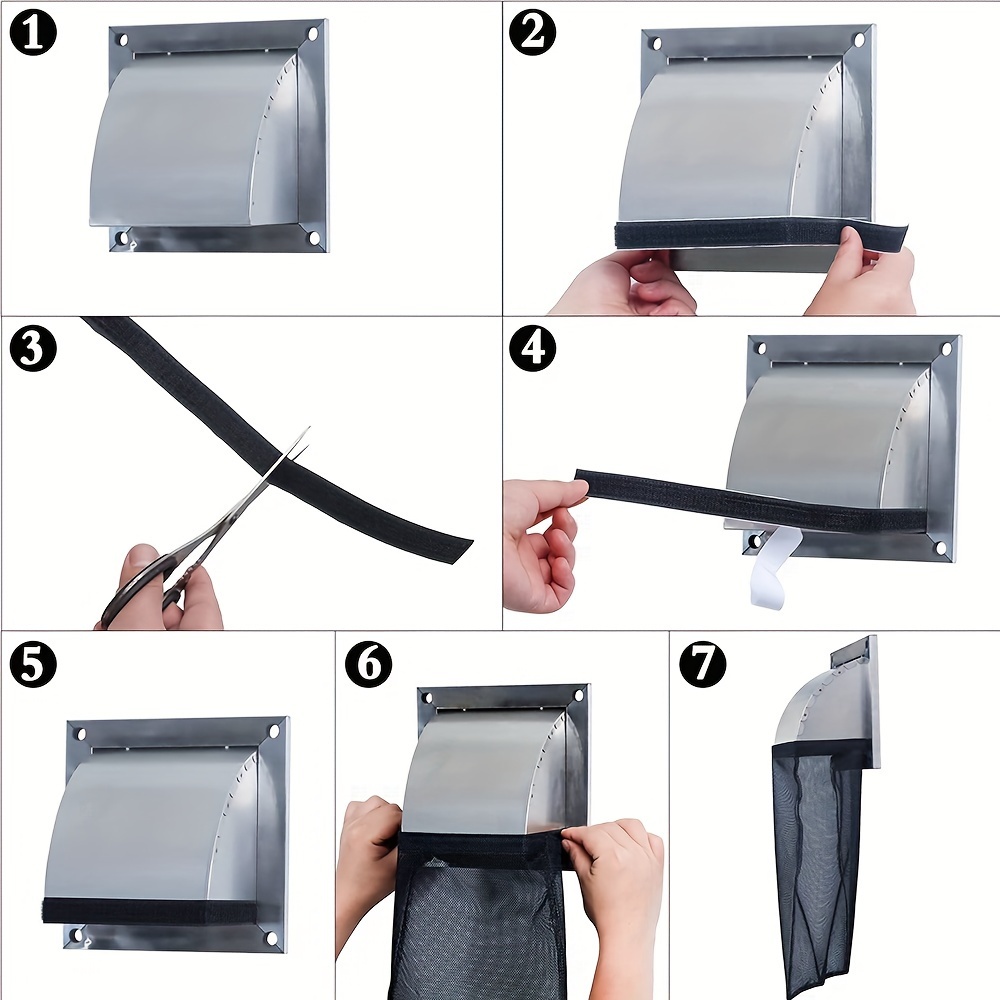 1

2

3

4

5

6

7