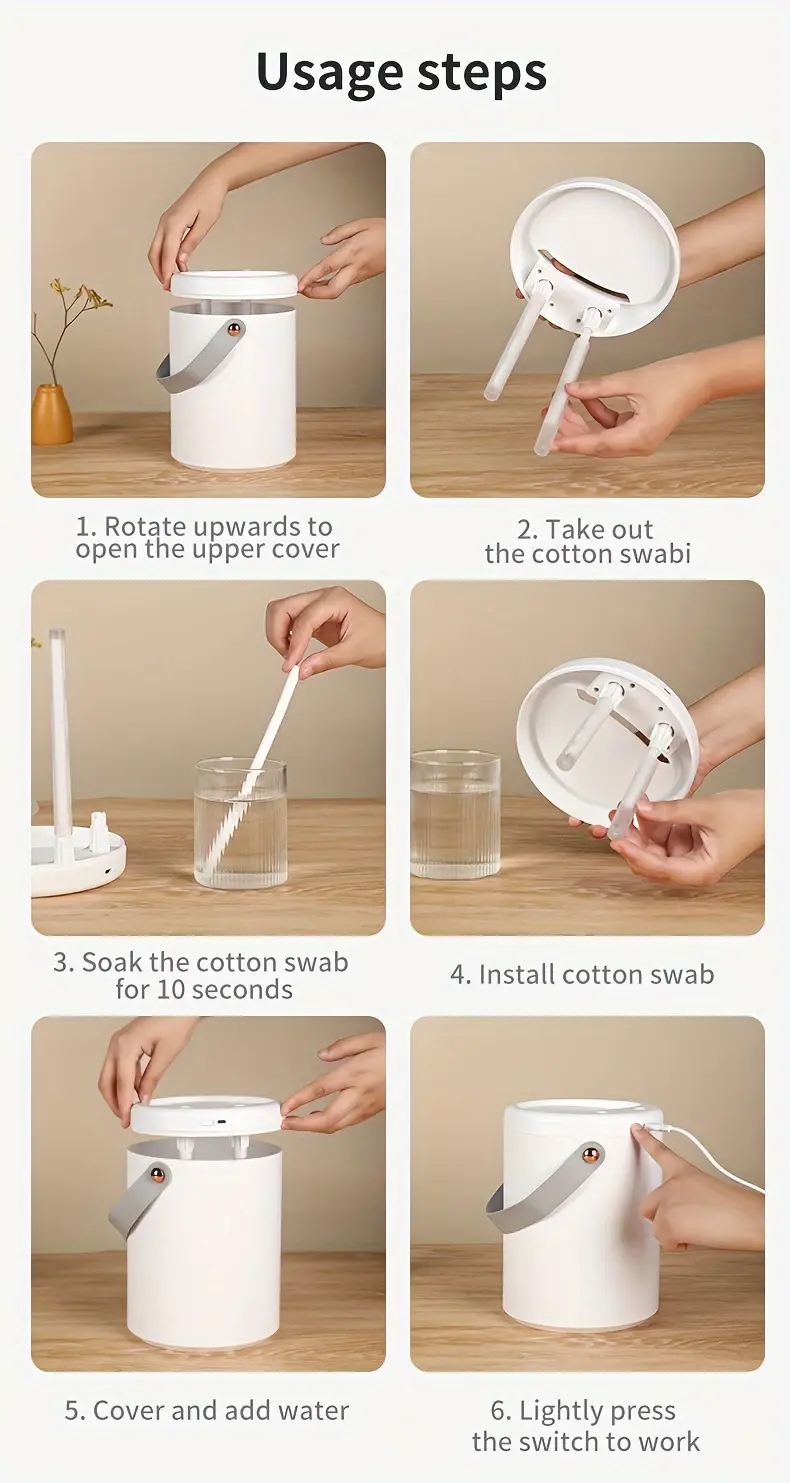 Usage steps

1. Rotate upwards to open the upper cover

2. Take out the cotton swabi

3. Soak the cotton swab for 10 seconds

4. Install cotton swab

5. Cover and add water

6. Lightly press the switch to work