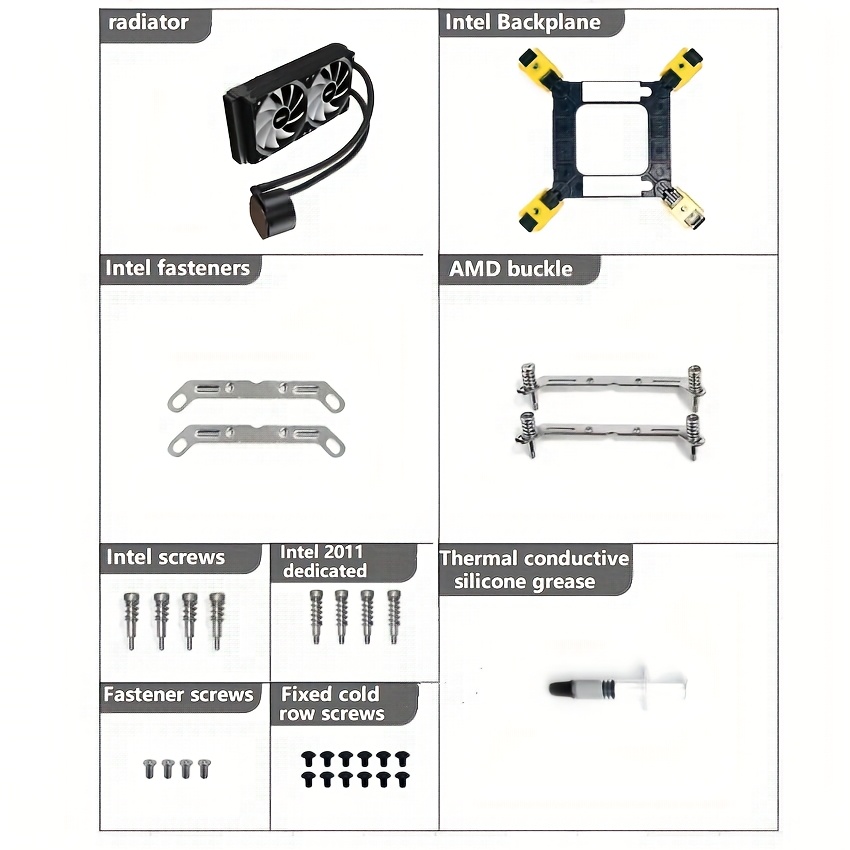 radiator

Intel Backplane

Intel fasteners

AMD buckle

Intel screws

Intel 2011 dedicated

Thermal conductive silicone grease

Fastener screws

Fixed cold row screws