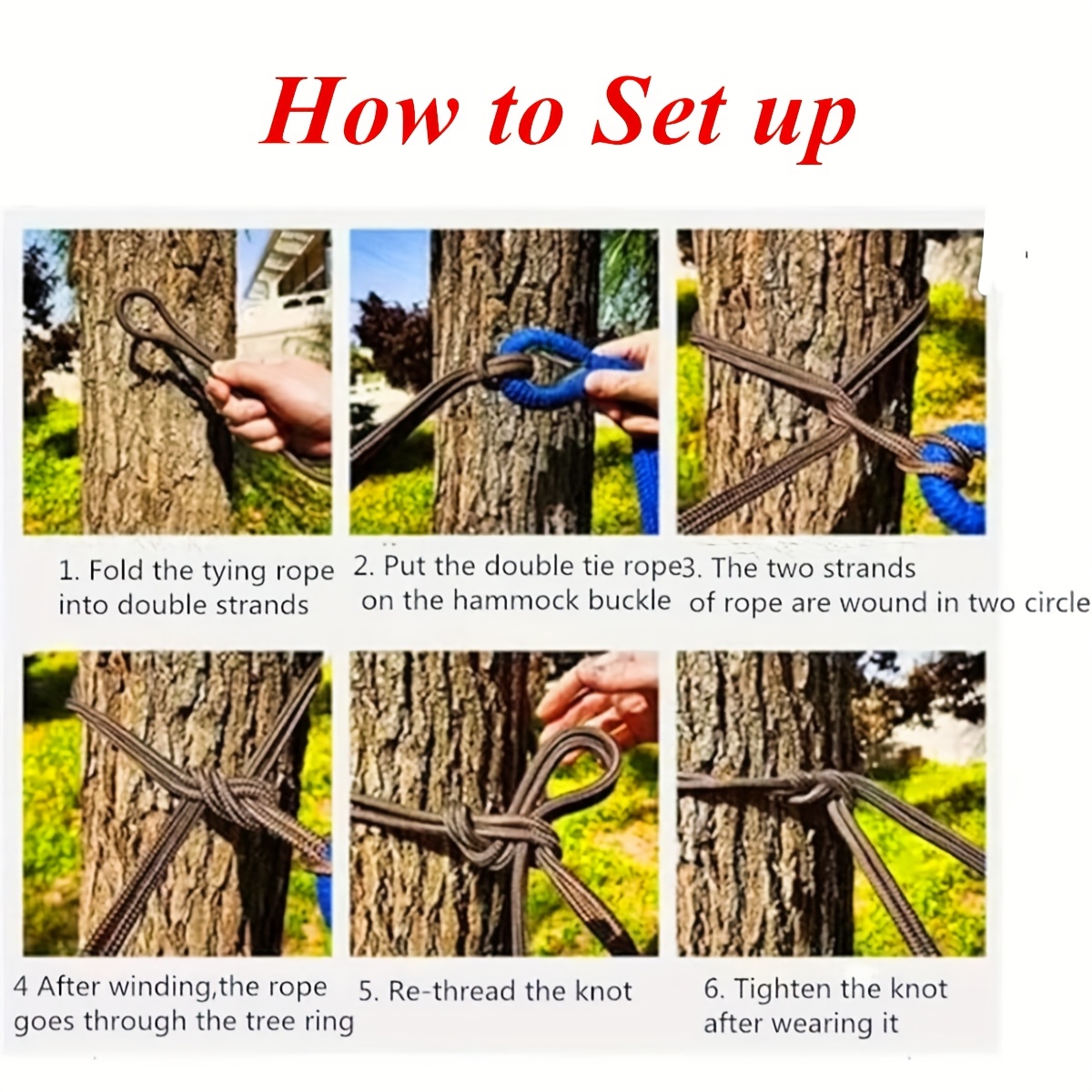 How to Set up

1. Fold the tying rope into double strands

2. Put the double tie rope on the hammock buckle

3. The two strands of rope are wound in two circle

4 After winding,the rope goes through the tree ring

5. Re-thread the knot

6. Tighten the knot after wearing it