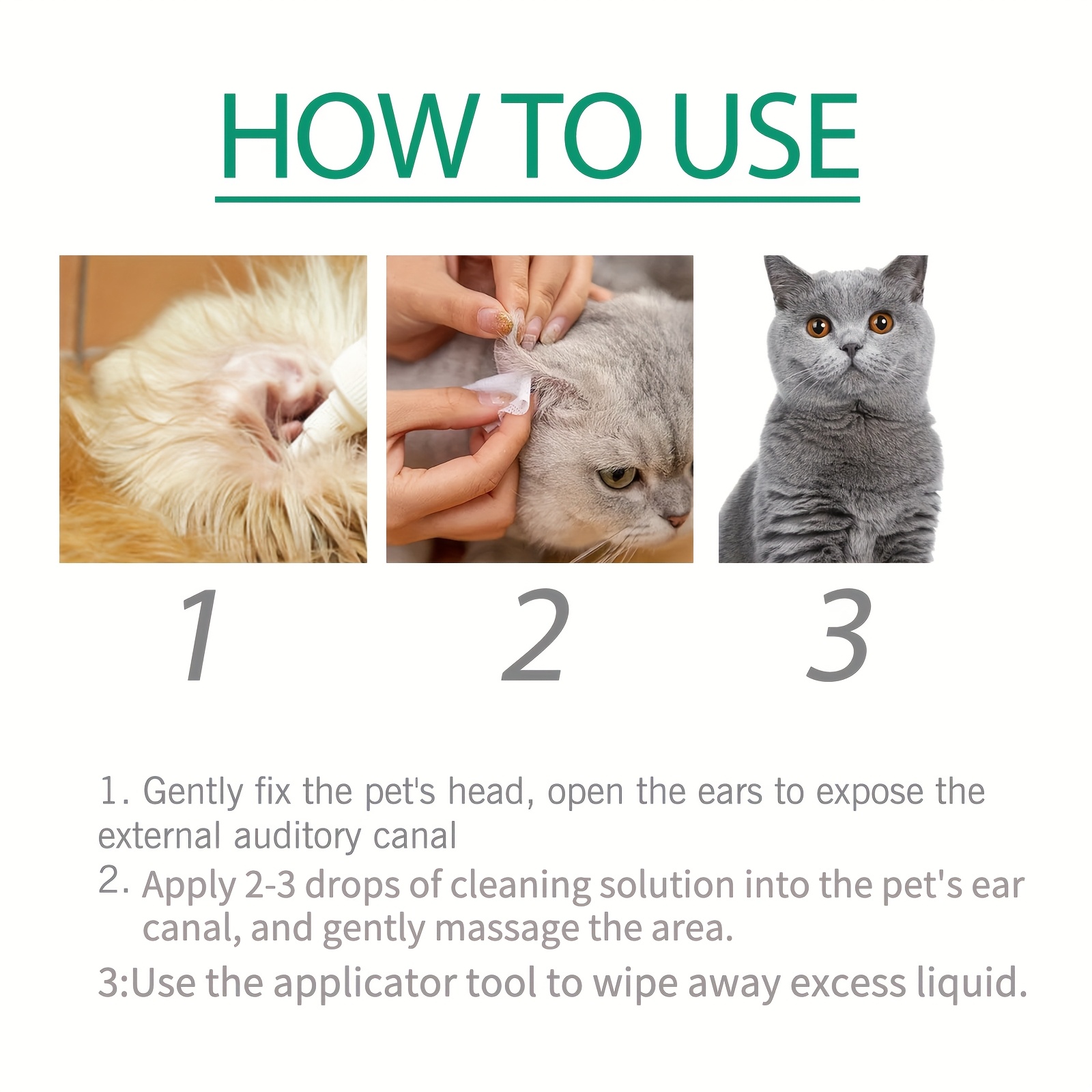 HOW TO USE

1

2

3

1. Gently fix the pet's head, open the ears to expose the external auditory canal

2. Apply 2-3 drops of cleaning solution into the pet's ear canal, and gently massage the area.

3:Use the applicator tool to wipe away excess liquid.