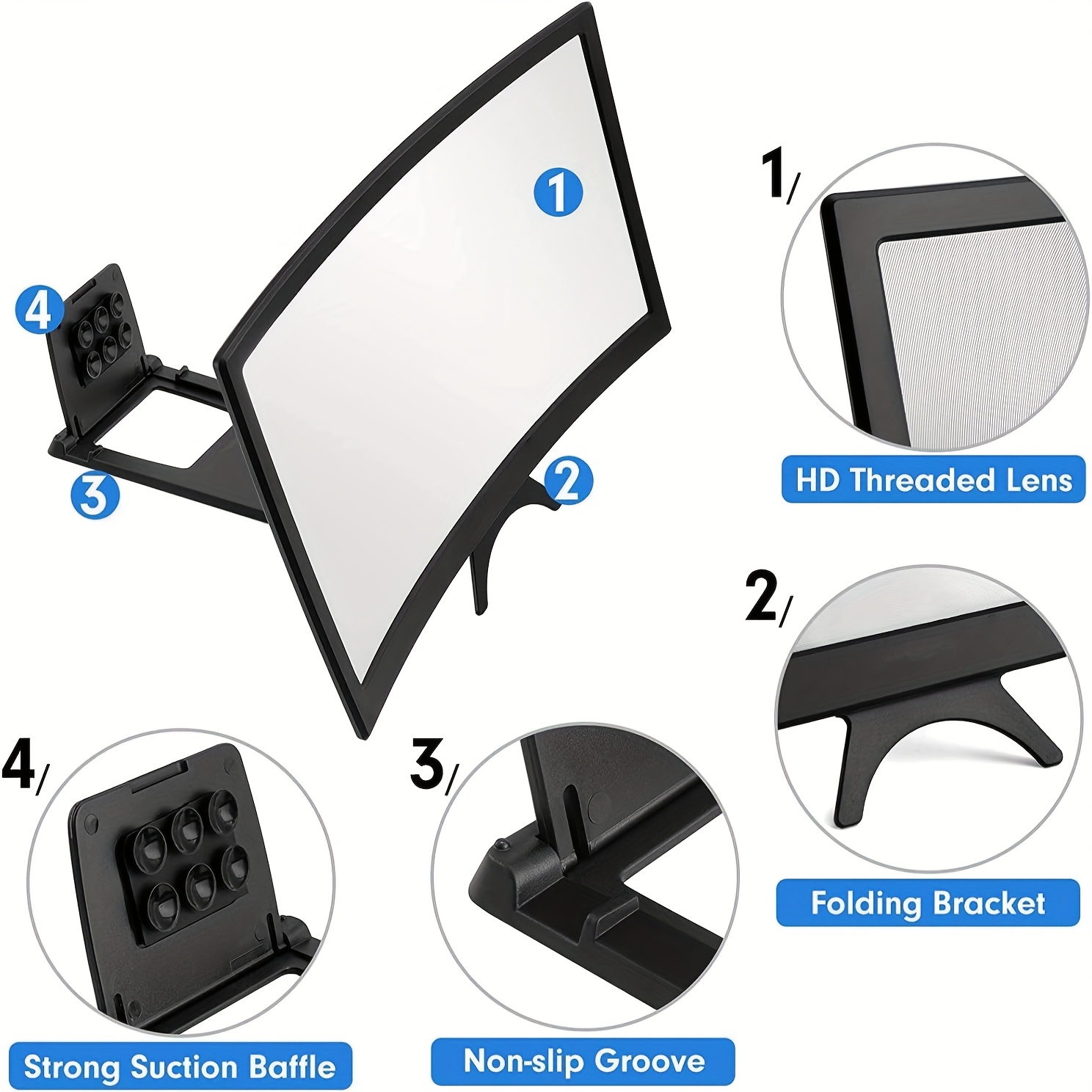 1

4

3

2

1/

HD Threaded Lens

2/

Folding Bracket

4/

Strong Suction Baffle

3/

Non-slip Groove