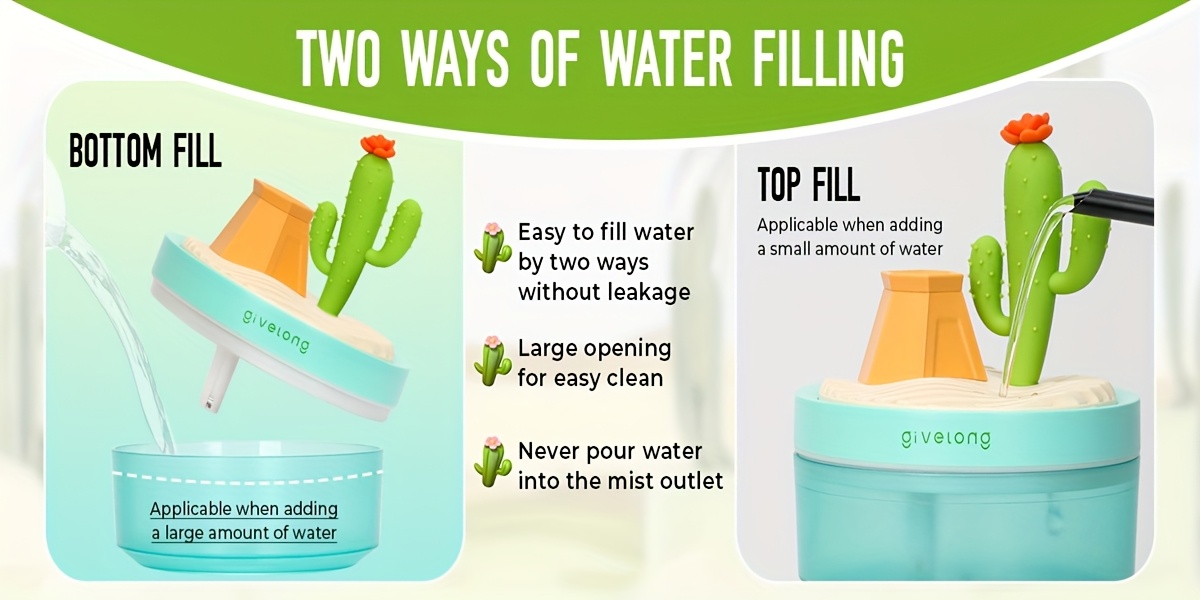 TWO WAYS OF WATER FILLING

BOTTOM FILL

givelong

Applicable when adding a large amount of water

Easy to fill water by two ways without leakage

Large opening for easy clean

Never pour water into the mist outlet

TOP FILL

Applicable when adding a small amount of water

givelong