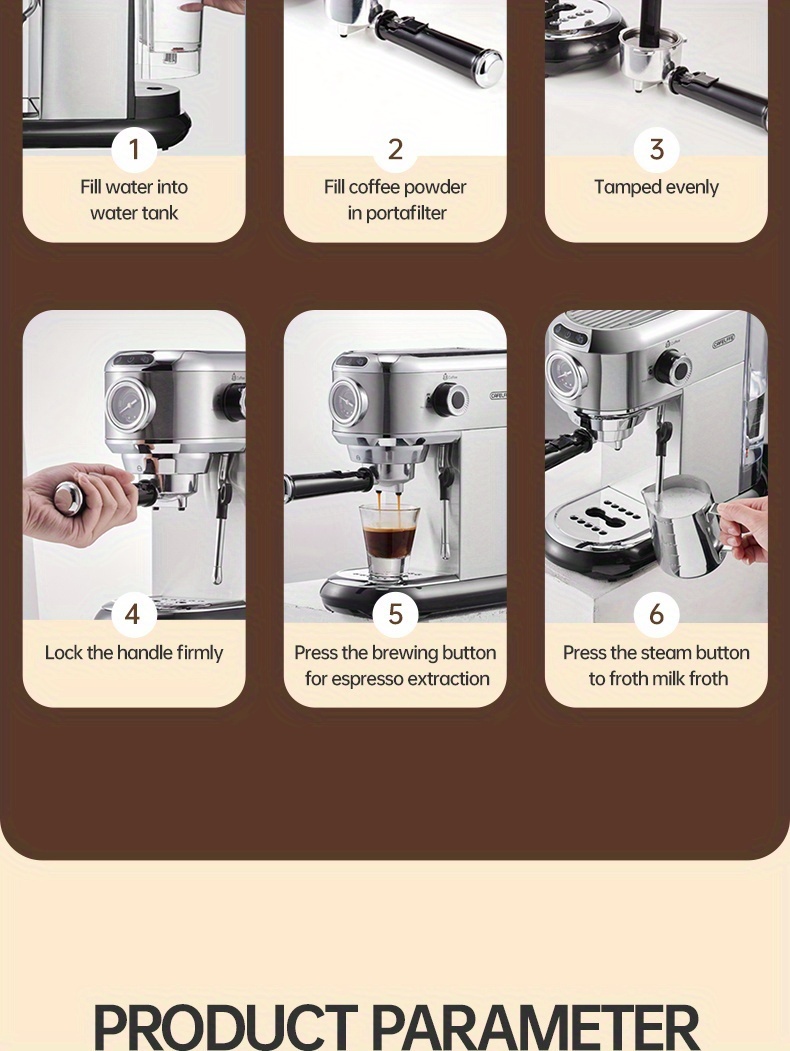 1
Fill water into water tank

2
Fill coffee powder in portafilter

3
Tamped evenly

4
Lock the handle firmly

5
Press the brewing button for espresso extraction

6
Press the steam button to froth milk froth

PRODUCT PARAMETER