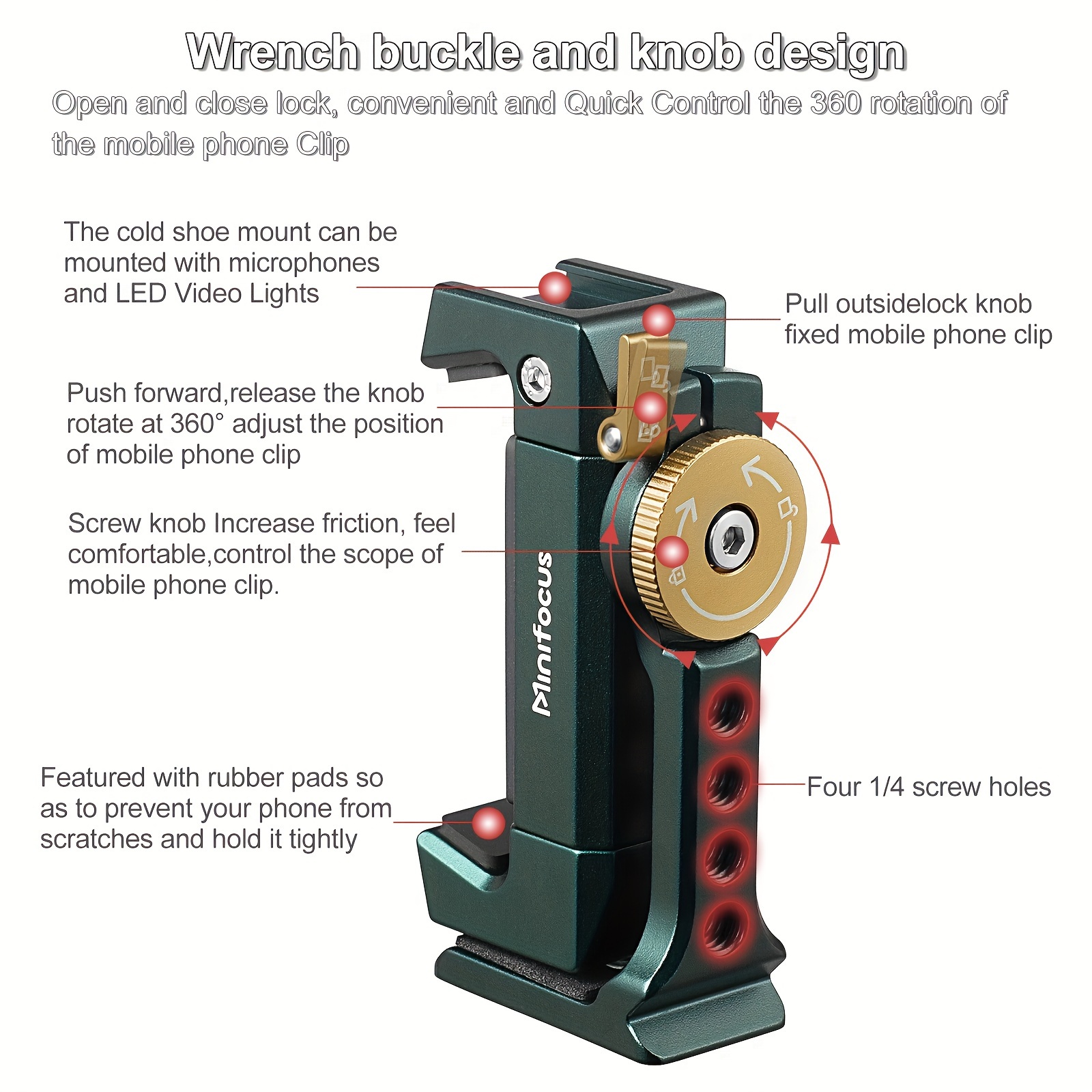 Wrench buckle and knob design

Open and close lock, convenient and Quick Control the 360 rotation of the mobile phone Clip

The cold shoe mount can be mounted with microphones and LED Video Lights

Pull outsidelock knob fixed mobile phone clip

Push forward,release the knob rotate at 360° adjust the position of mobile phone clip

Screw knob Increase friction, feel comfortable,control the scope of mobile phone clip.

Minifocus

Featured with rubber pads so as to prevent your phone from scratches and hold it tightly

Four 1/4 screw holes