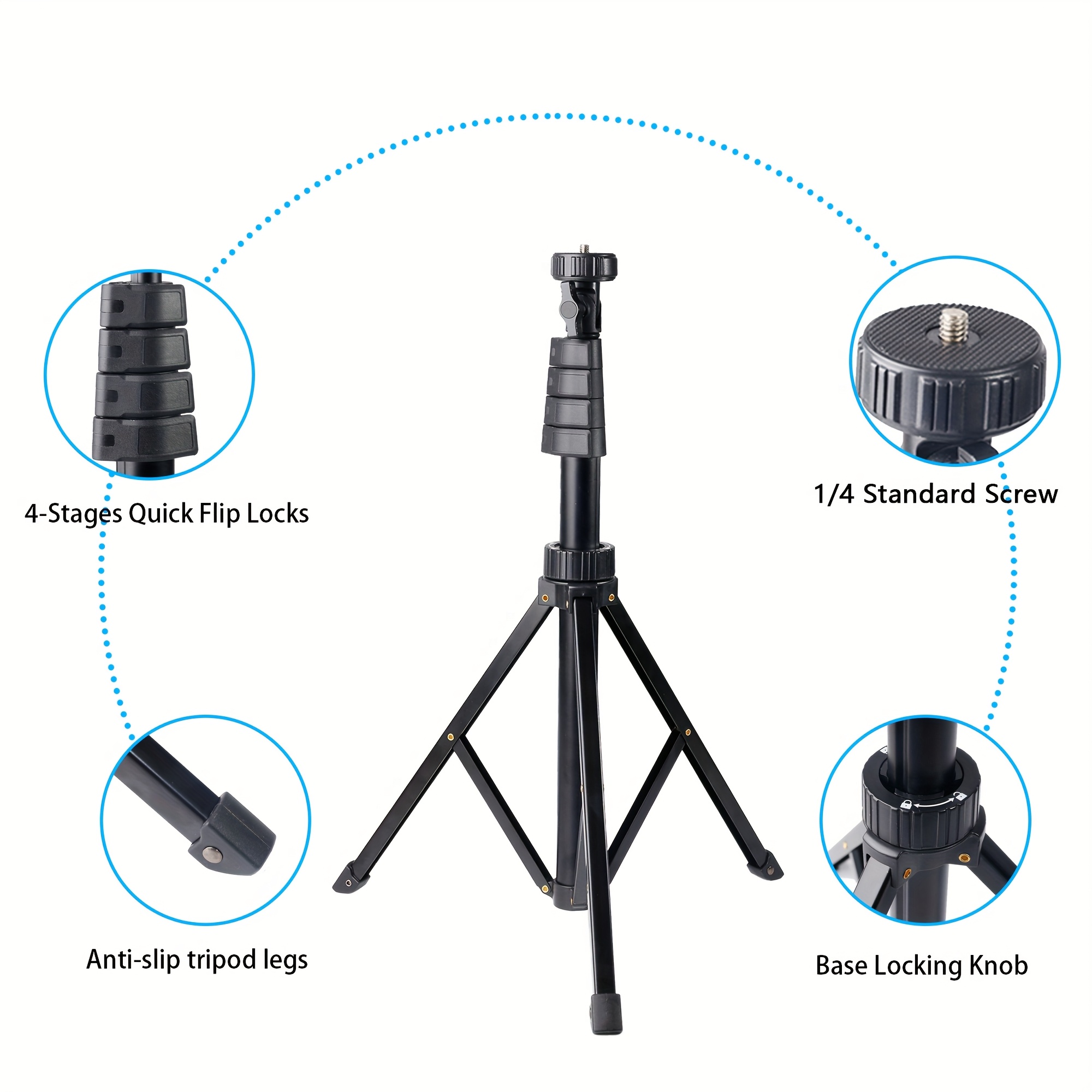 4-Stages Quick Flip Locks

1/4 Standard Screw

Anti-slip tripod legs

Base Locking Knob