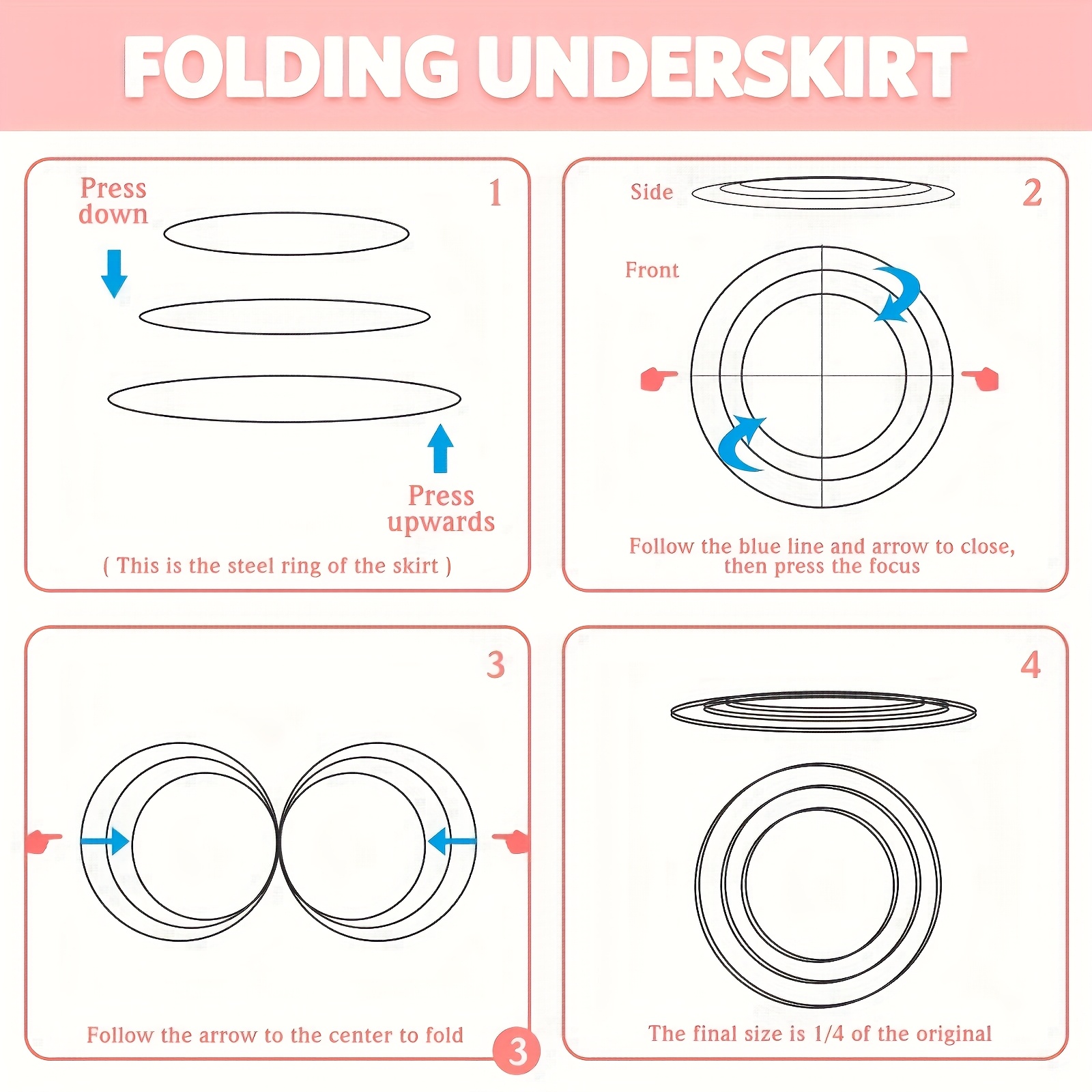 FOLDING UNDERSKIRT

Press down

1

Press upwards

( This is the steel ring of the skirt )

Side

2

Front

Follow the blue line and arrow to close, then press the focus

3

Follow the arrow to the center to fold

3

4

The final size is 1/4 of the original