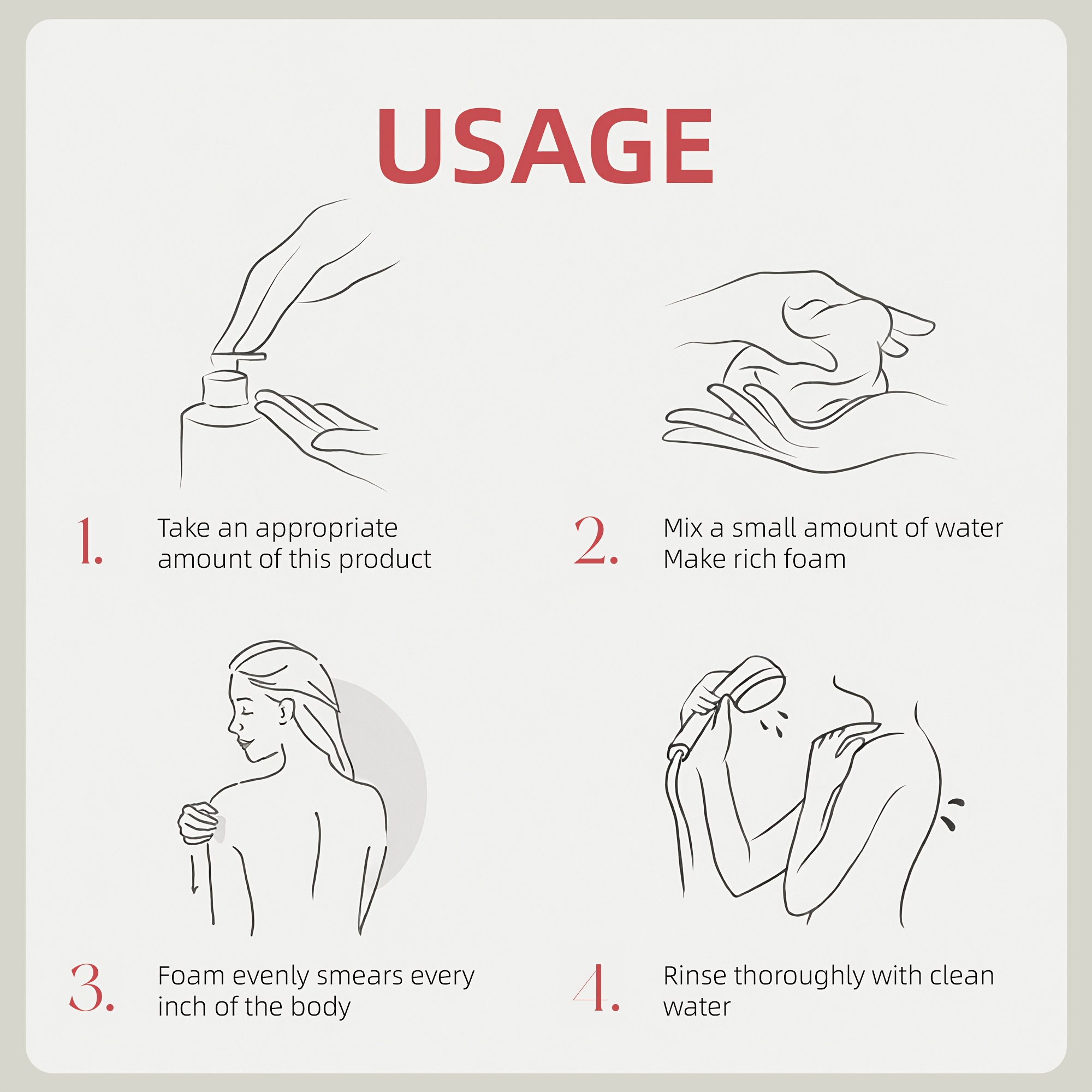 USAGE

1. Take an appropriate amount of this product

2. Mix a small amount of water
Make rich foam

3. Foam evenly smears every inch of the body

4. Rinse thoroughly with clean water