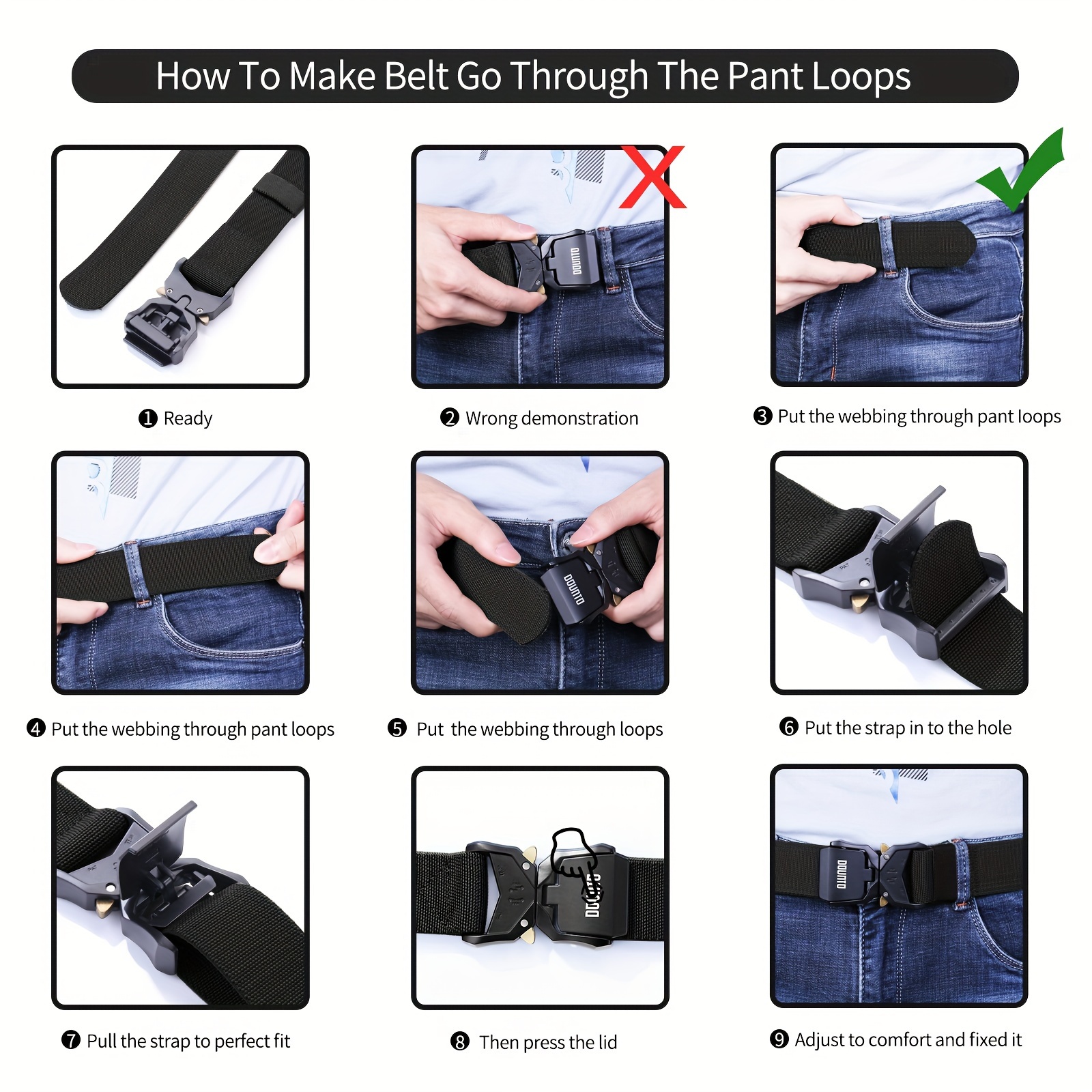 How To Make Belt Go Through The Pant Loops

❶ Ready

❷ Wrong demonstration

❸ Put the webbing through pant loops

❹ Put the webbing through pant loops

❺ Put the webbing through loops

❻ Put the strap in to the hole

❼ Pull the strap to perfect fit

❽ Then press the lid

❾ Adjust to comfort and fixed it