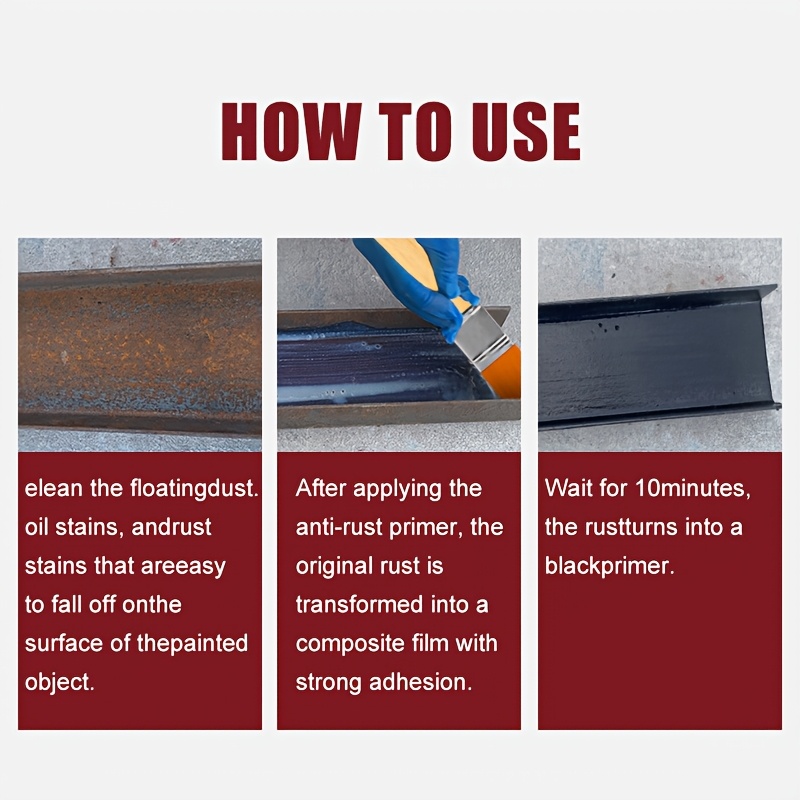 HOW TO USE

elean the floatingdust. oil stains, andrust stains that areeasy to fall off onthe surface of thepainted object.

After applying the anti-rust primer, the original rust is transformed into a composite film with strong adhesion.

Wait for 10minutes, the rustturns into a blackprimer.