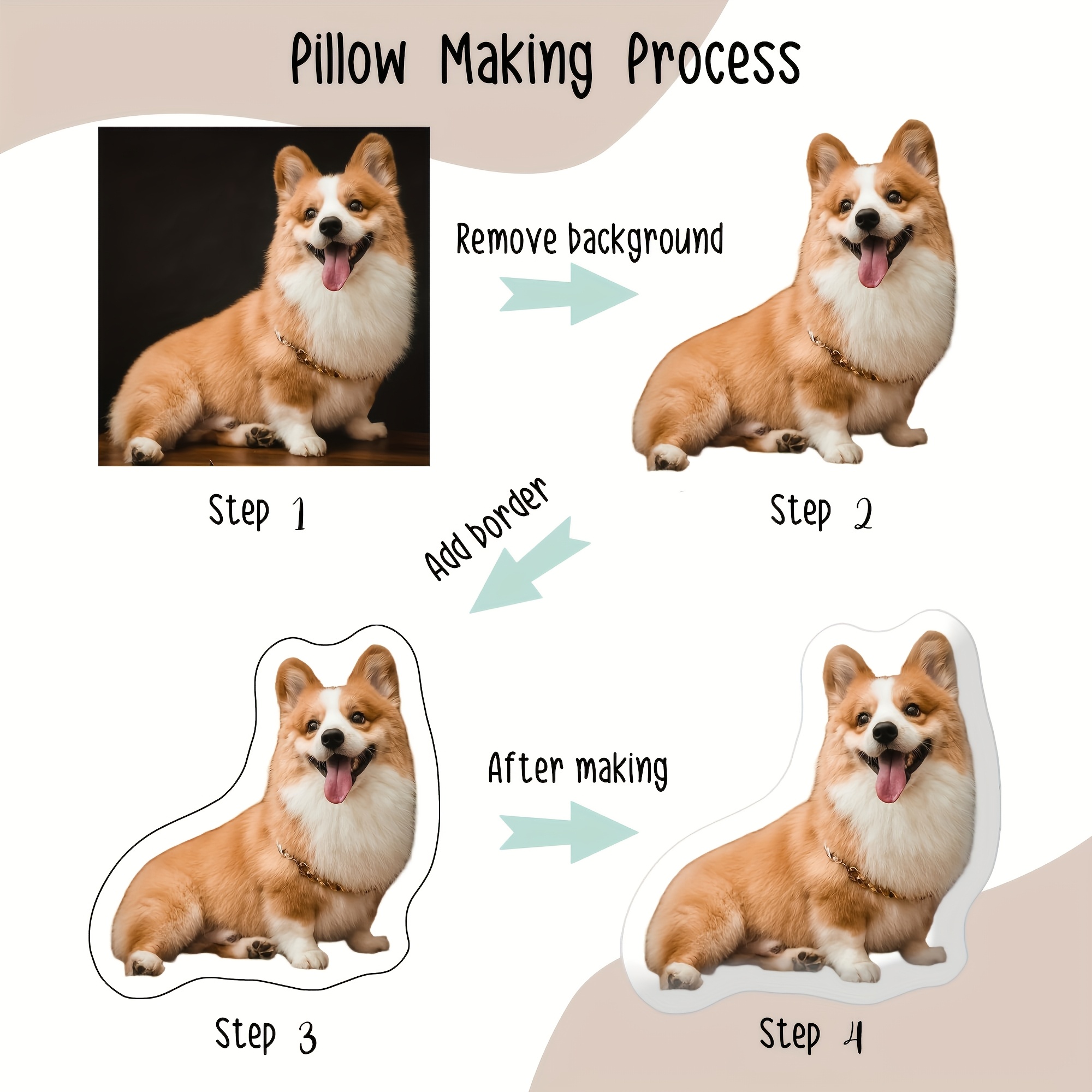 Pillow Making Process

Remove background

Step 1

Step 2

Add border

After making

Step 3

Step 4