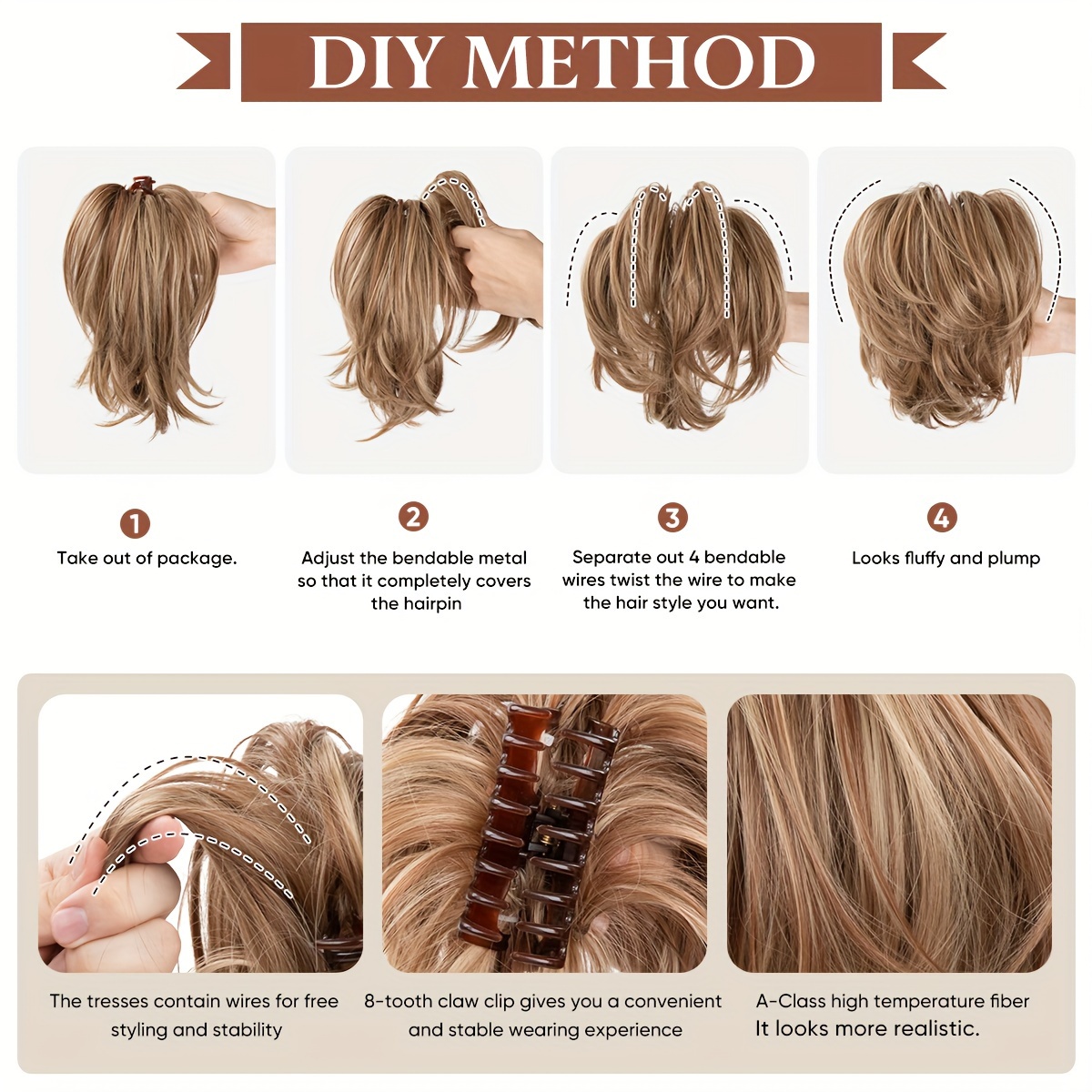 DIY METHOD

1
Take out of package.

2
Adjust the bendable metal so that it completely covers the hairpin

3
Separate out 4 bendable wires twist the wire to make the hair style you want.

4
Looks fluffy and plump

The tresses contain wires for free styling and stability

8-tooth claw clip gives you a convenient and stable wearing experience

A-Class high temperature fiber
It looks more realistic.