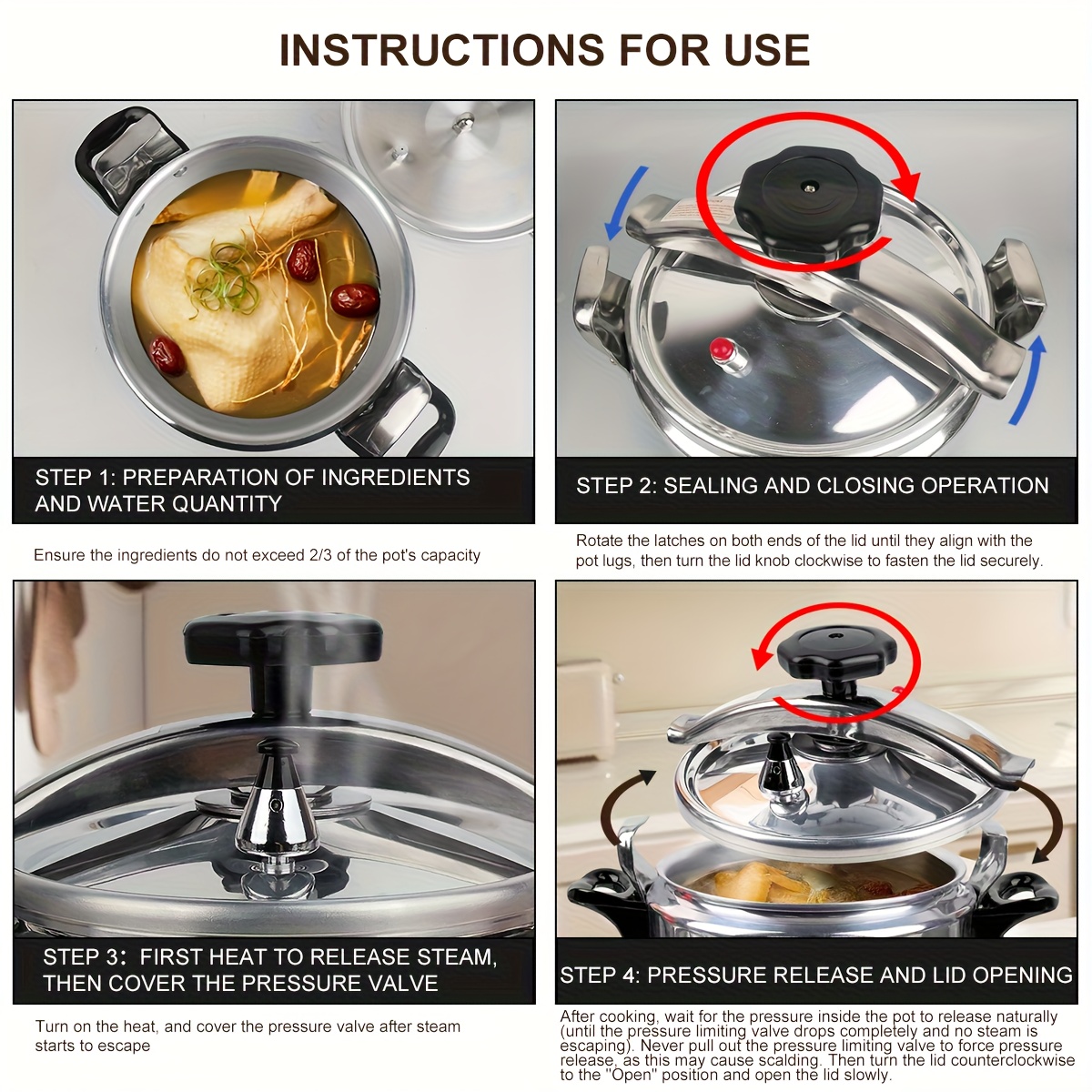 INSTRUCTIONS FOR USE

STEP 1: PREPARATION OF INGREDIENTS AND WATER QUANTITY

Ensure the ingredients do not exceed 2/3 of the pot's capacity

STEP 2: SEALING AND CLOSING OPERATION

Rotate the latches on both ends of the lid until they align with the pot lugs, then turn the lid knob clockwise to fasten the lid securely.

STEP 3: FIRST HEAT TO RELEASE STEAM, THEN COVER THE PRESSURE VALVE

Turn on the heat, and cover the pressure valve after steam starts to escape

STEP 4: PRESSURE RELEASE AND LID OPENING

After cooking, wait for the pressure inside the pot to release naturally (until the pressure limiting valve drops completely and no steam is escaping). Never pull out the pressure limiting valve to force pressure release, as this may cause scalding. Then turn the lid counterclockwise to the "Open" position and open the lid slowly.