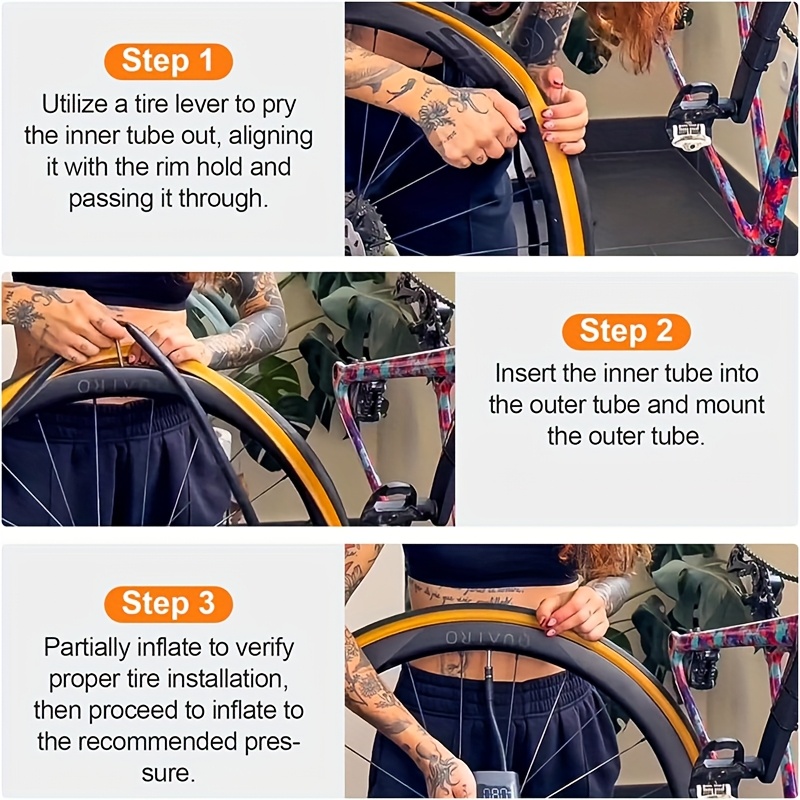 Step 1

Utilize a tire lever to pry the inner tube out, aligning it with the rim hold and passing it through.

Step 2

Insert the inner tube into the outer tube and mount the outer tube.

Step 3

Partially inflate to verify proper tire installation, then proceed to inflate to the recommended pressure.