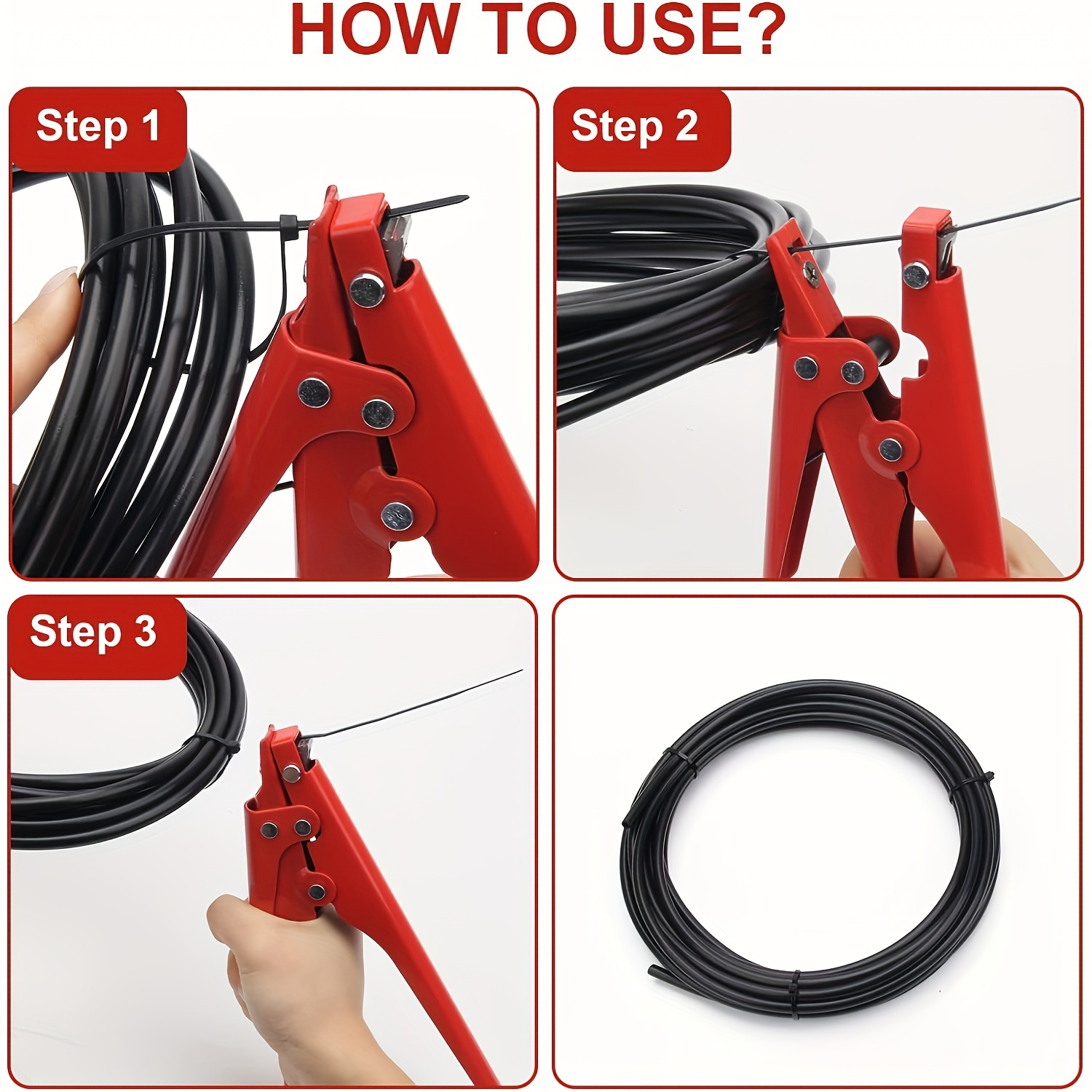 HOW TO USE?

Step 1

Step 2

Step 3