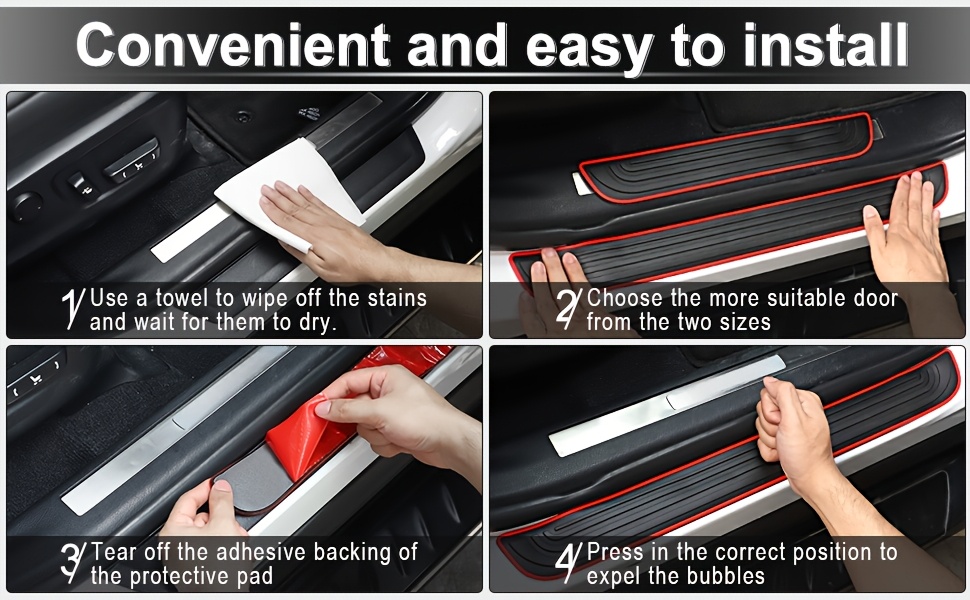 Convenient and easy to install

1/ Use a towel to wipe off the stains and wait for them to dry.

2/ Choose the more suitable door from the two sizes

3/ Tear off the adhesive backing of the protective pad

4/ Press in the correct position to expel the bubbles