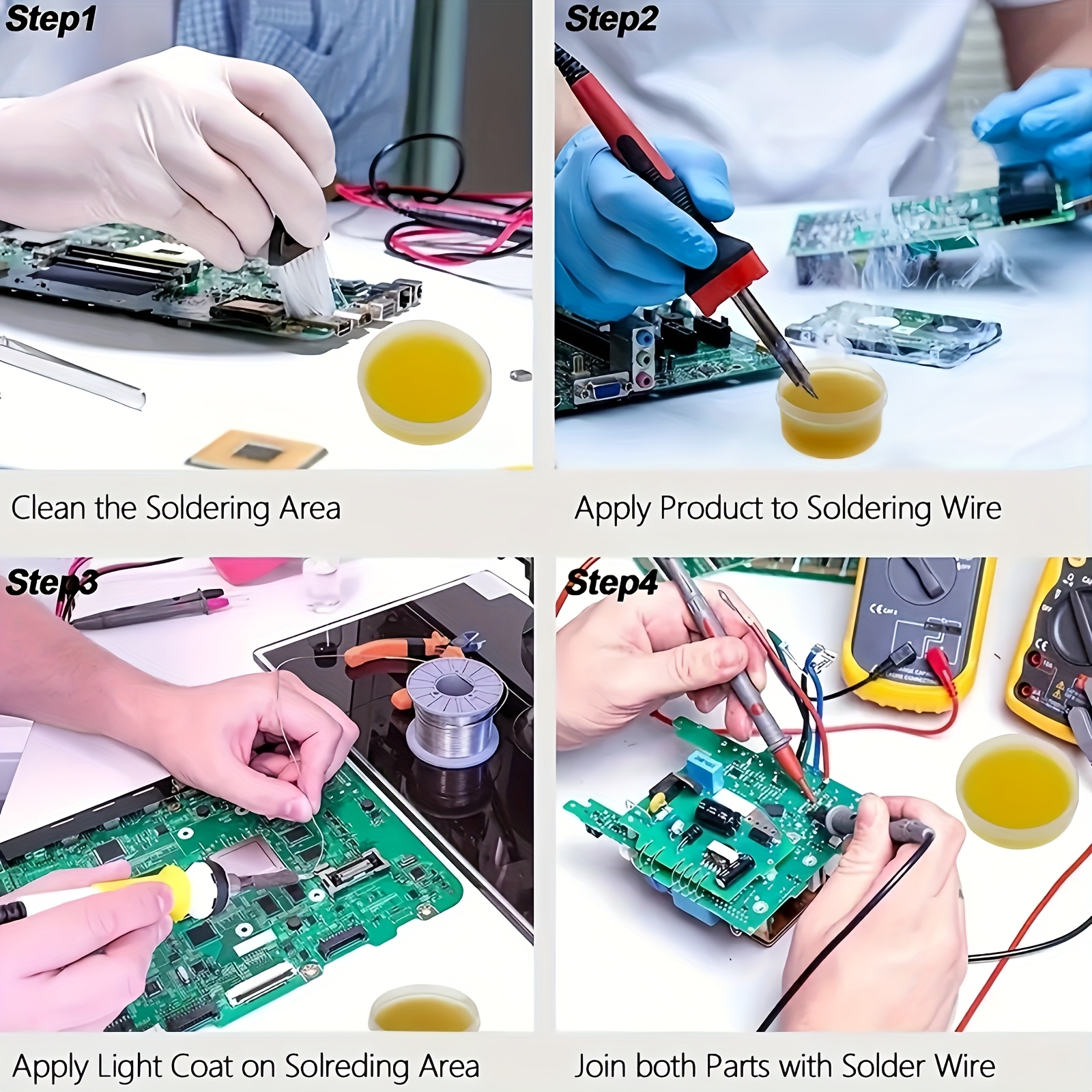 Step1

Clean the Soldering Area

Step2

Apply Product to Soldering Wire

Step3

Apply Light Coat on Solreding Area

Step4

Join both Parts with Solder Wire