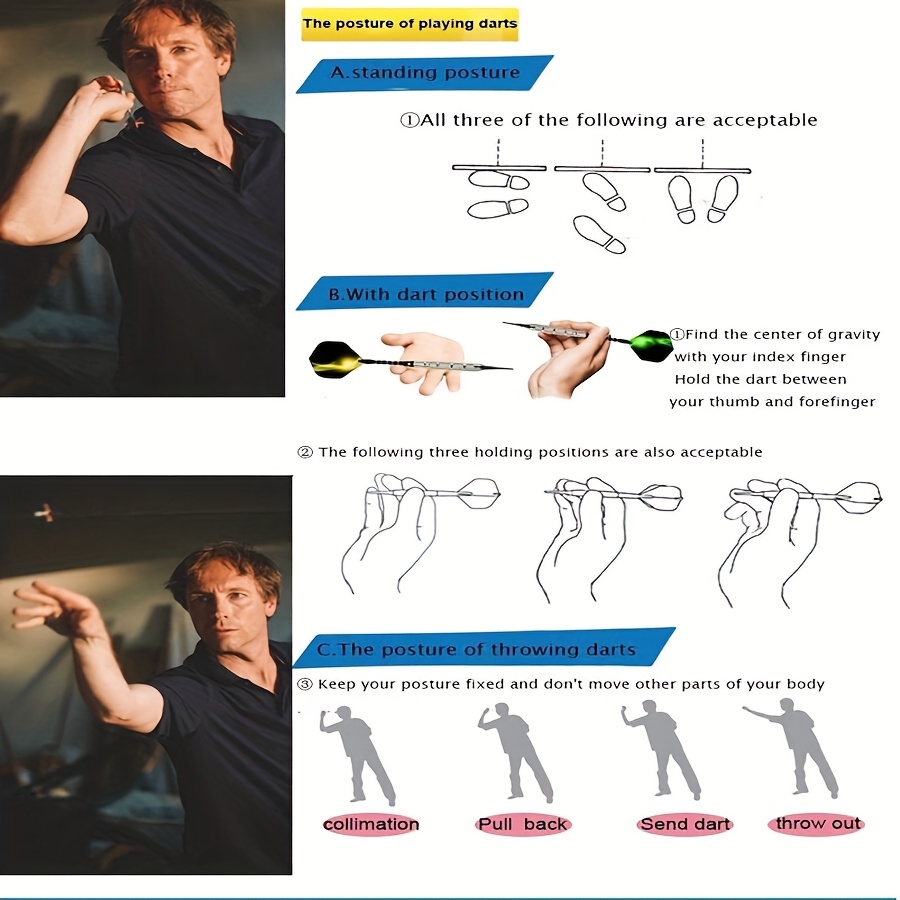 The posture of playing darts

A.standing posture

①All three of the following are acceptable

B.With dart position

①Find the center of gravity with your index finger
Hold the dart between your thumb and forefinger

② The following three holding positions are also acceptable

C.The posture of throwing darts

③ Keep your posture fixed and don't move other parts of your body

collimation

Pull back

Send dart

throw out