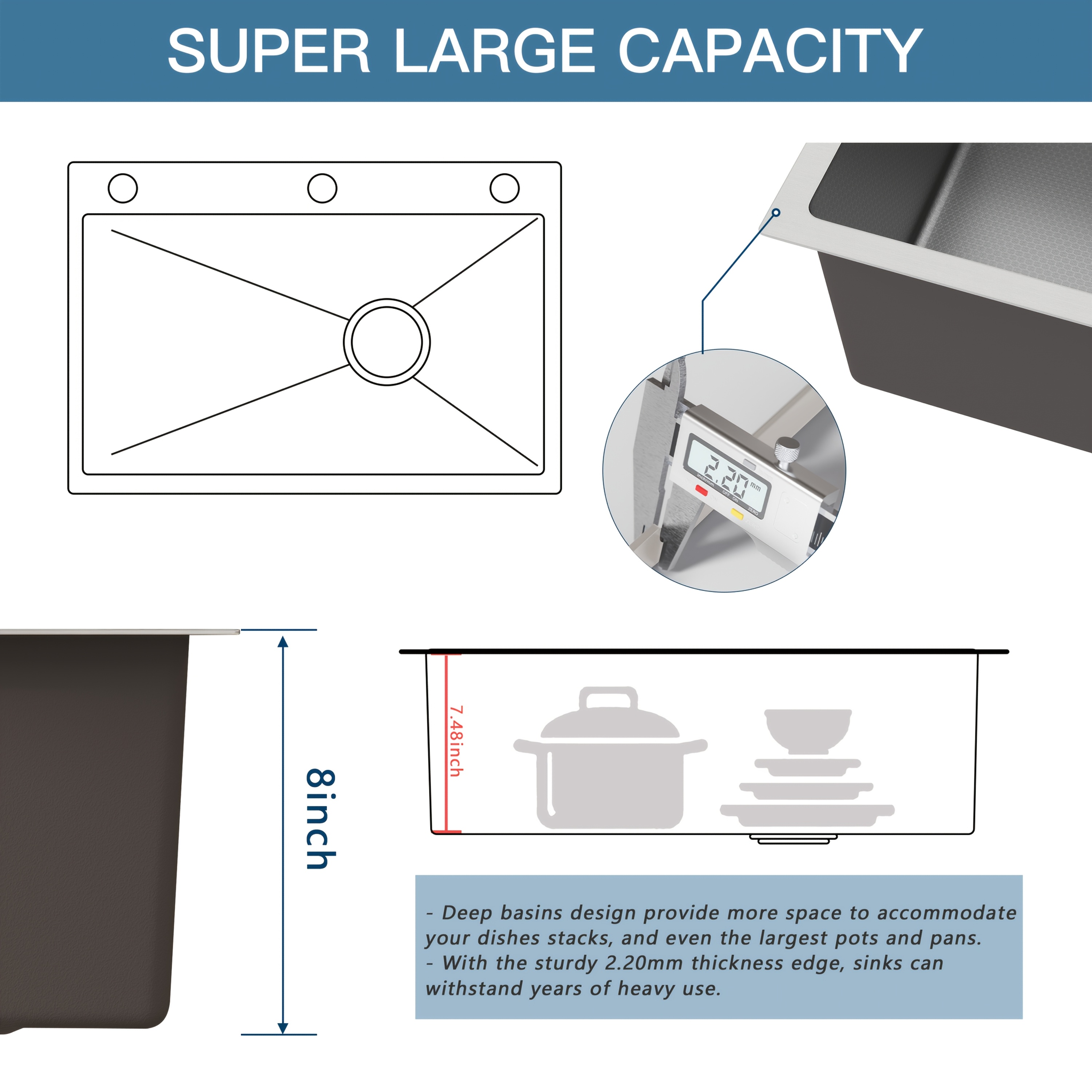 SUPER LARGE CAPACITY

2.20 mm
inch/mm OFF ON ZERO

8inch

7.48inch

- Deep basins design provide more space to accommodate your dishes stacks, and even the largest pots and pans.
- With the sturdy 2.20mm thickness edge, sinks can withstand years of heavy use.