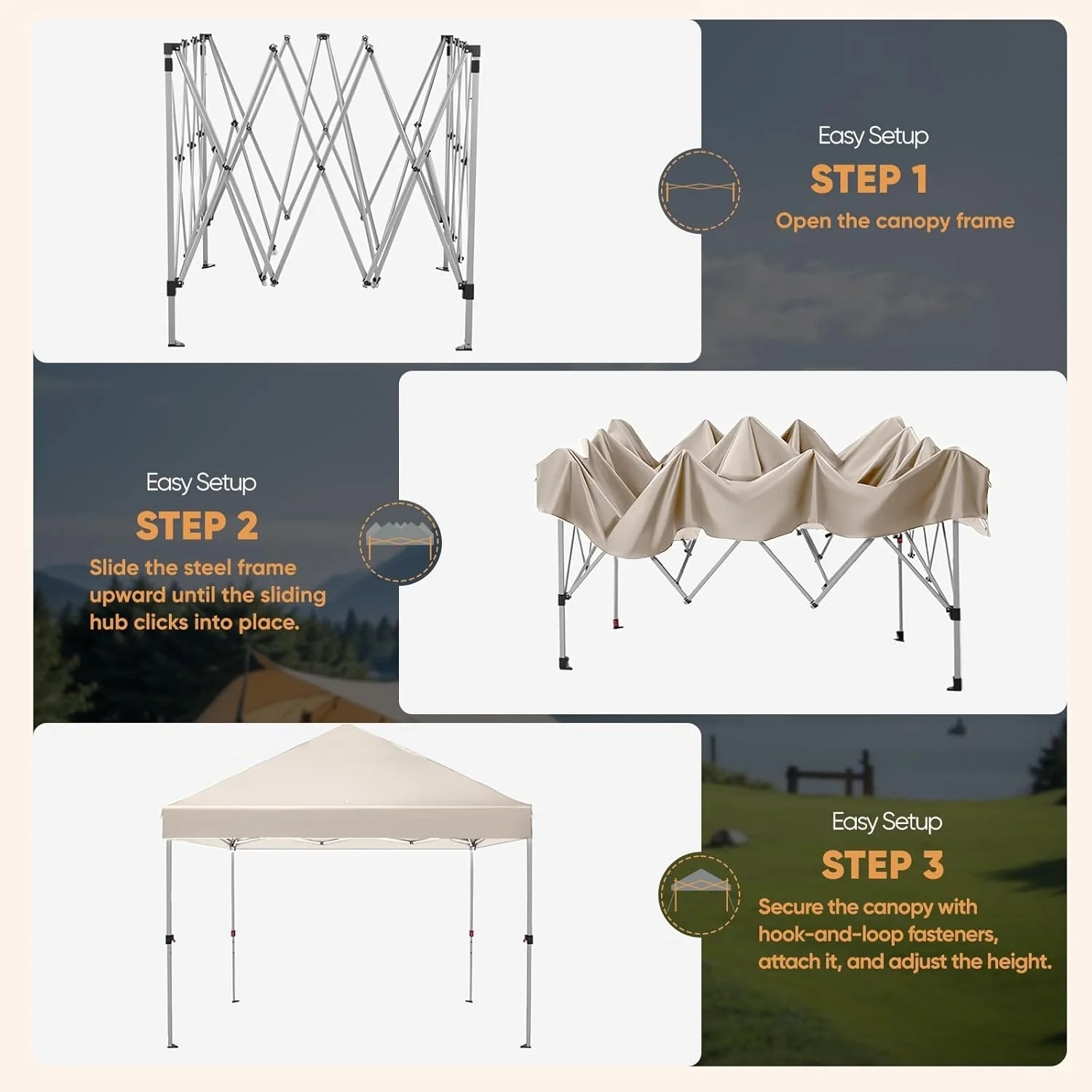 Easy Setup
STEP 1
Open the canopy frame

Easy Setup
STEP 2
Slide the steel frame upward until the sliding hub clicks into place.

Easy Setup
STEP 3
Secure the canopy with hook-and-loop fasteners, attach it, and adjust the height.